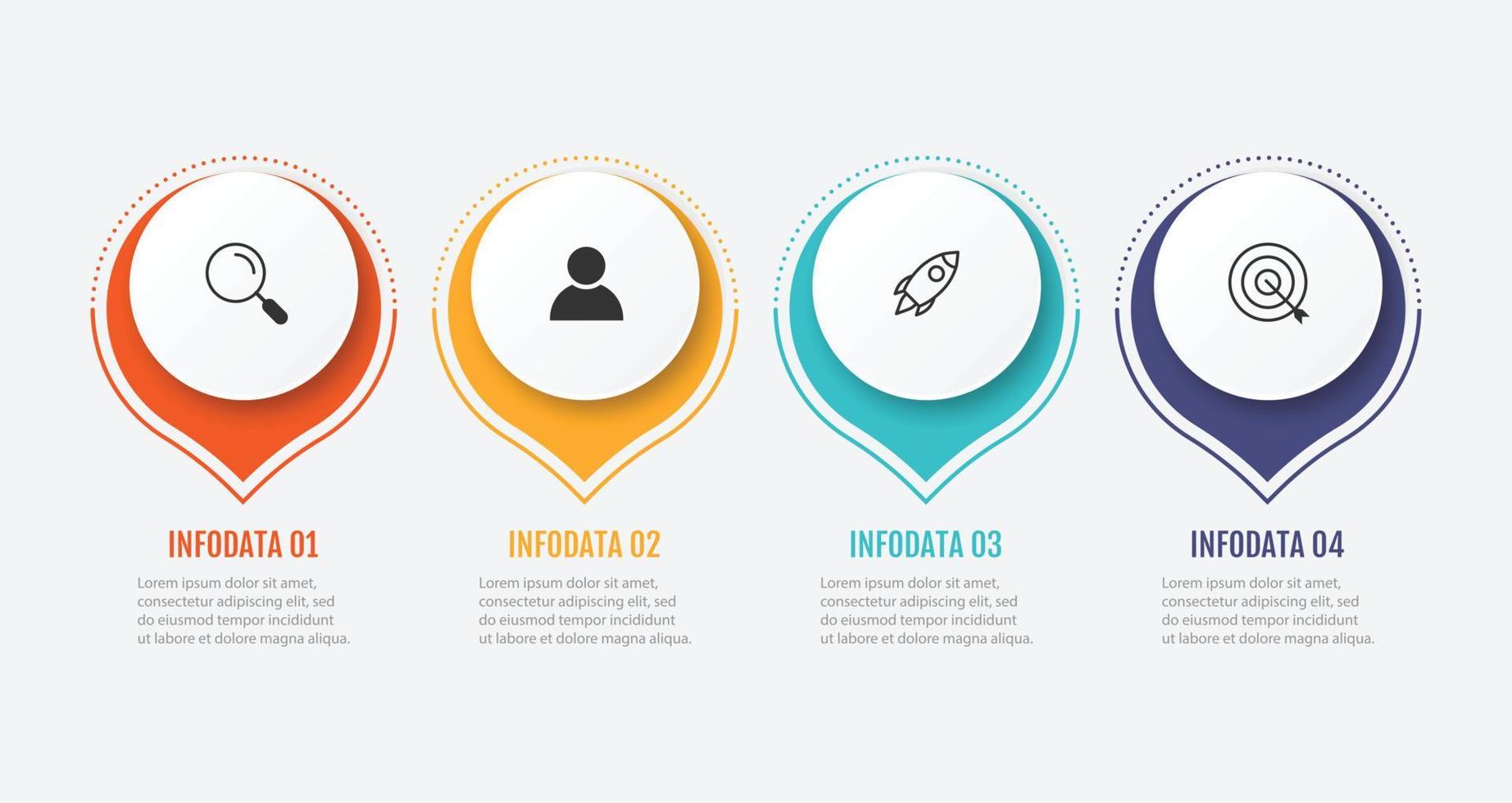 INFODATA 01

Lorem ipsum dolor sit amet, consectetur adipiscing elit, sed do eiusmod tempor incididunt ut labore et dolore magna aliqua.

INFODATA 02

Lorem ipsum dolor sit amet, consectetur adipiscing elit, sed do eiusmod tempor incididunt ut labore et dolore magna aliqua.

INFODATA 03

Lorem ipsum dolor sit amet, consectetur adipiscing elit, sed do eiusmod tempor incididunt ut labore et dolore magna aliqua.

INFODATA 04

Lorem ipsum dolor sit amet, consectetur adipiscing elit, sed do eiusmod tempor incididunt ut labore et dolore magna aliqua.