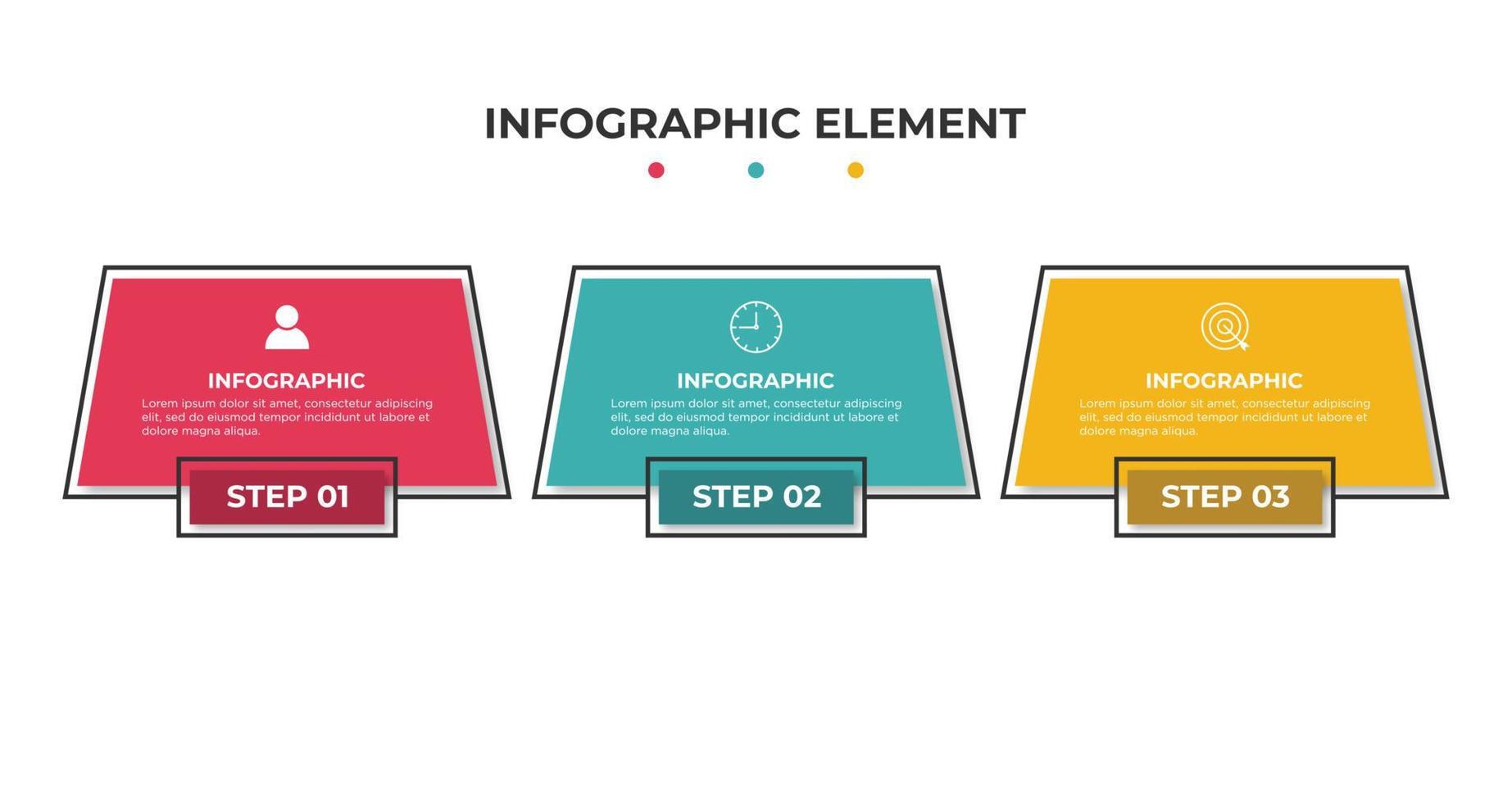 INFOGRAPHIC ELEMENT

INFOGRAPHIC
Lorem ipsum dolor sit amet, consectetur adipiscing elit, sed do eiusmod tempor incididunt ut labore et dolore magna aliqua.

STEP 01

INFOGRAPHIC
Lorem ipsum dolor sit amet, consectetur adipiscing elit, sed do eiusmod tempor incididunt ut labore et dolore magna aliqua.

STEP 02

INFOGRAPHIC
Lorem ipsum dolor sit amet, consectetur adipiscing elit, sed do eiusmod tempor incididunt ut labore et dolore magna aliqua.

STEP 03