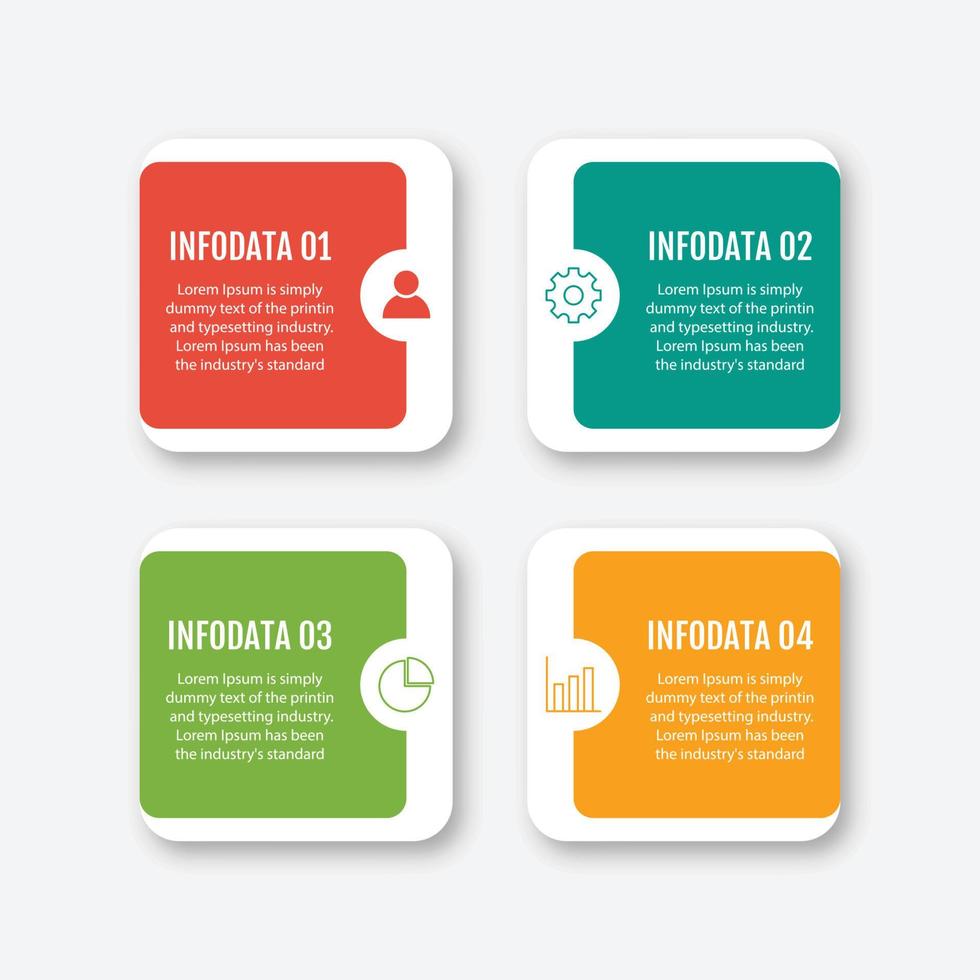 INFODATA 01

Lorem Ipsum is simply dummy text of the printin and typesetting industry. Lorem Ipsum has been the industry's standard

INFODATA 02

Lorem Ipsum is simply dummy text of the printin and typesetting industry. Lorem Ipsum has been the industry's standard

INFODATA 03

Lorem Ipsum is simply dummy text of the printin and typesetting industry. Lorem Ipsum has been the industry's standard

INFODATA 04

Lorem Ipsum is simply dummy text of the printin and typesetting industry. Lorem Ipsum has been the industry's standard