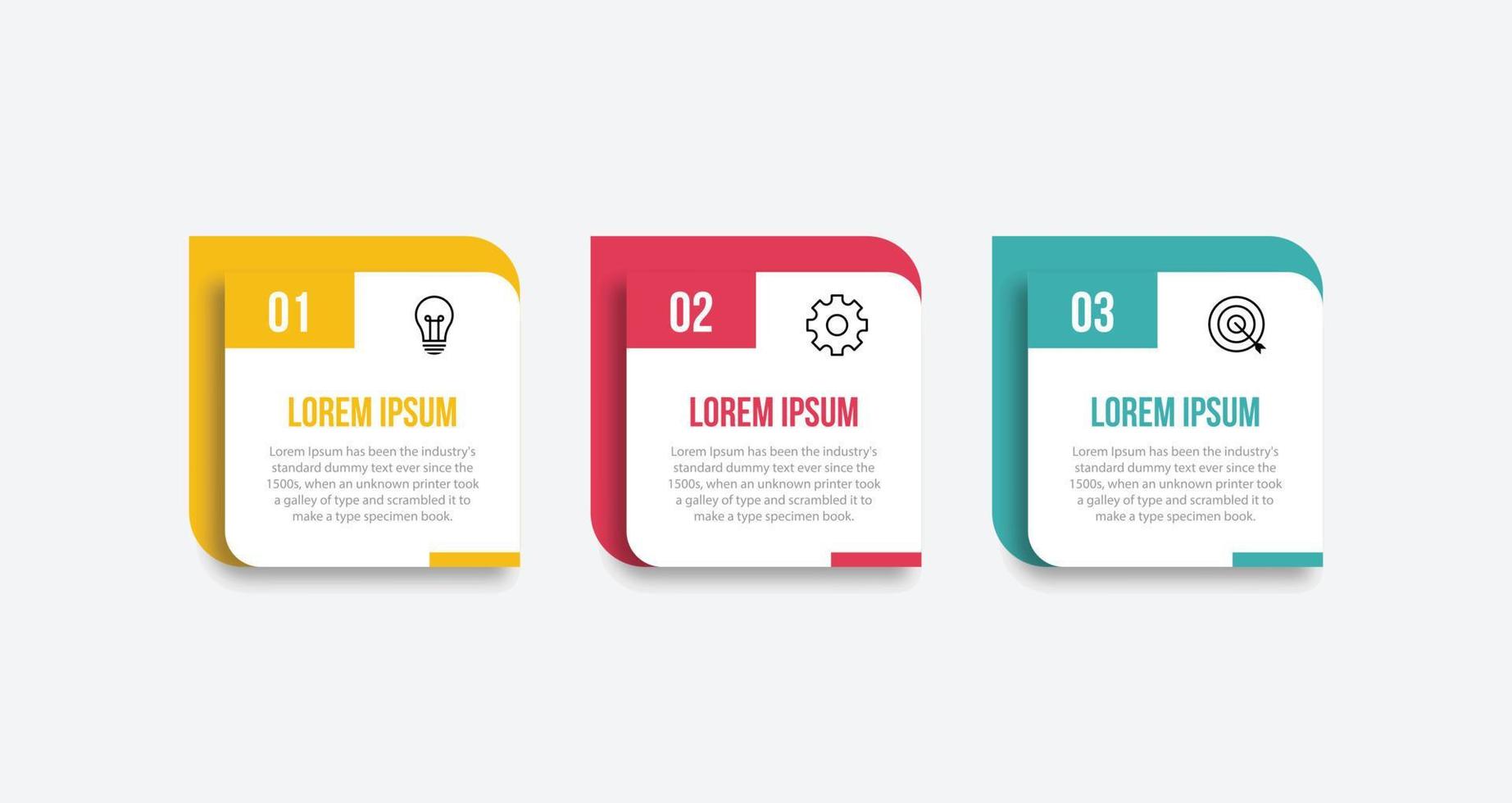 01

LOREM IPSUM

Lorem Ipsum has been the industry's standard dummy text ever since the 1500s, when an unknown printer took a galley of type and scrambled it to make a type specimen book.

02

LOREM IPSUM

Lorem Ipsum has been the industry's standard dummy text ever since the 1500s, when an unknown printer took a galley of type and scrambled it to make a type specimen book.

03

LOREM IPSUM

Lorem Ipsum has been the industry's standard dummy text ever since the 1500s, when an unknown printer took a galley of type and scrambled it to make a type specimen book.