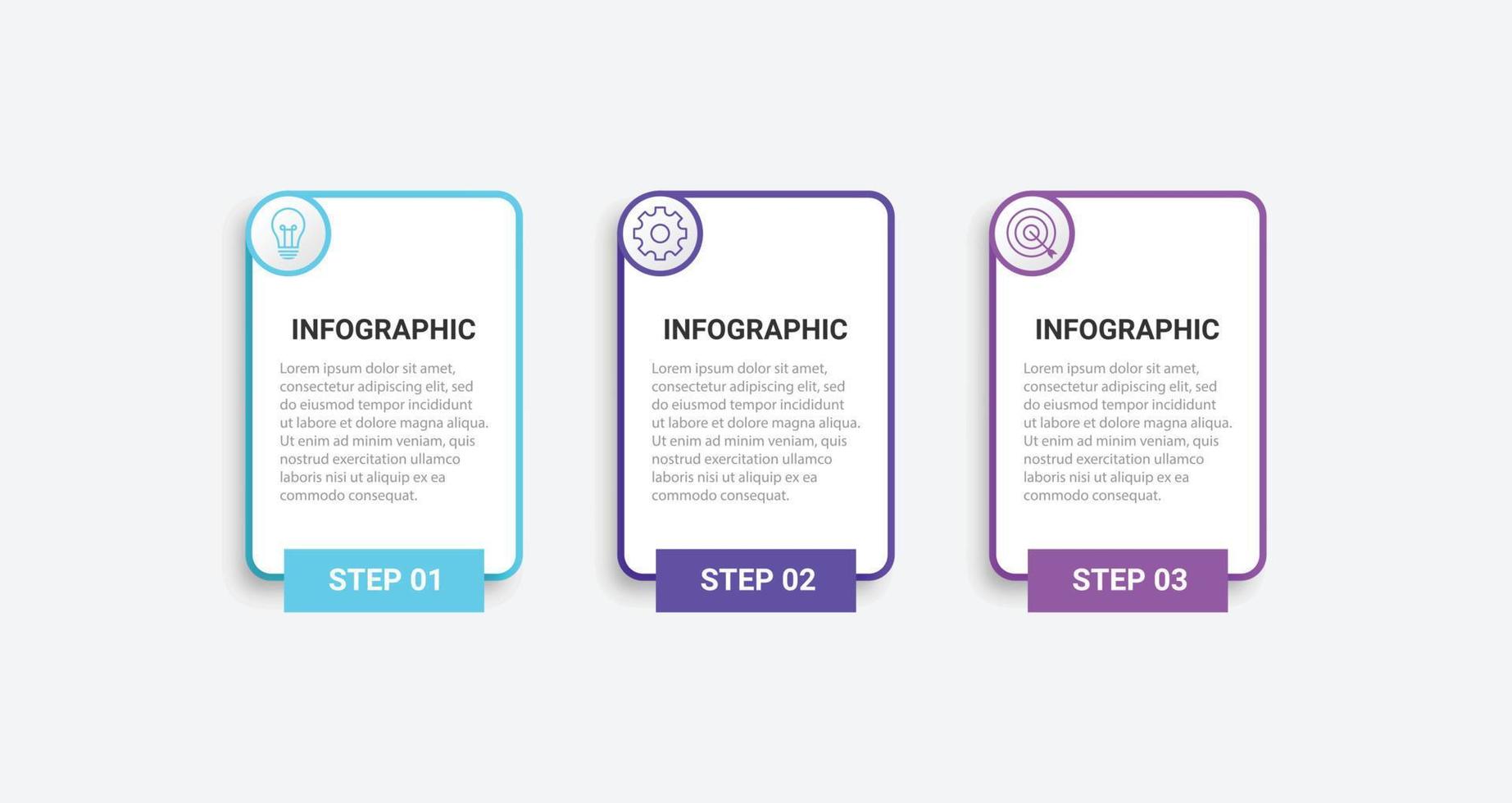 INFOGRAPHIC

Lorem ipsum dolor sit amet, consectetur adipiscing elit, sed do eiusmod tempor incididunt ut labore et dolore magna aliqua. Ut enim ad minim veniam, quis nostrud exercitation ullamco laboris nisi ut aliquip ex ea commodo consequat.

STEP 01

INFOGRAPHIC

Lorem ipsum dolor sit amet, consectetur adipiscing elit, sed do eiusmod tempor incididunt ut labore et dolore magna aliqua. Ut enim ad minim veniam, quis nostrud exercitation ullamco laboris nisi ut aliquip ex ea commodo consequat.

STEP 02

INFOGRAPHIC

Lorem ipsum dolor sit amet, consectetur adipiscing elit, sed do eiusmod tempor incididunt ut labore et dolore magna aliqua. Ut enim ad minim veniam, quis nostrud exercitation ullamco laboris nisi ut aliquip ex ea commodo consequat.

STEP 03