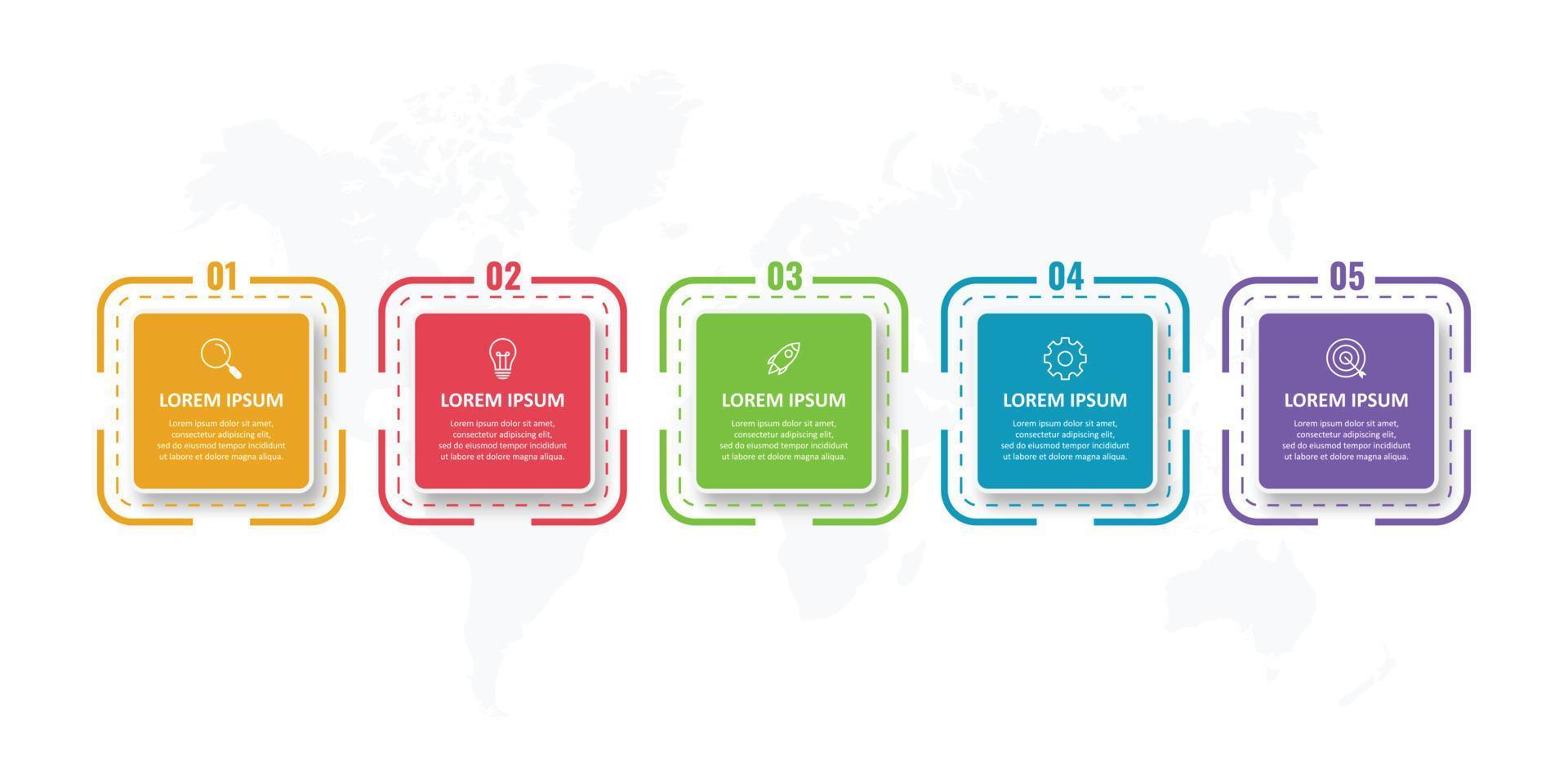 01

LOREM IPSUM

Lorem ipsum dolor sit amet, consectetur adipiscing elit, sed do eiusmod tempor incididunt ut labore et dolore magna aliqua.

02

LOREM IPSUM

Lorem ipsum dolor sit amet, consectetur adipiscing elit, sed do eiusmod tempor incididunt ut labore et dolore magna aliqua.

03

LOREM IPSUM

Lorem ipsum dolor sit amet, consectetur adipiscing elit, sed do eiusmod tempor incididunt ut labore et dolore magna aliqua.

04

LOREM IPSUM

Lorem ipsum dolor sit amet, consectetur adipiscing elit, sed do eiusmod tempor incididunt ut labore et dolore magna aliqua.

05

LOREM IPSUM

Lorem ipsum dolor sit amet, consectetur adipiscing elit, sed do eiusmod tempor incididunt ut labore et dolore magna aliqua.