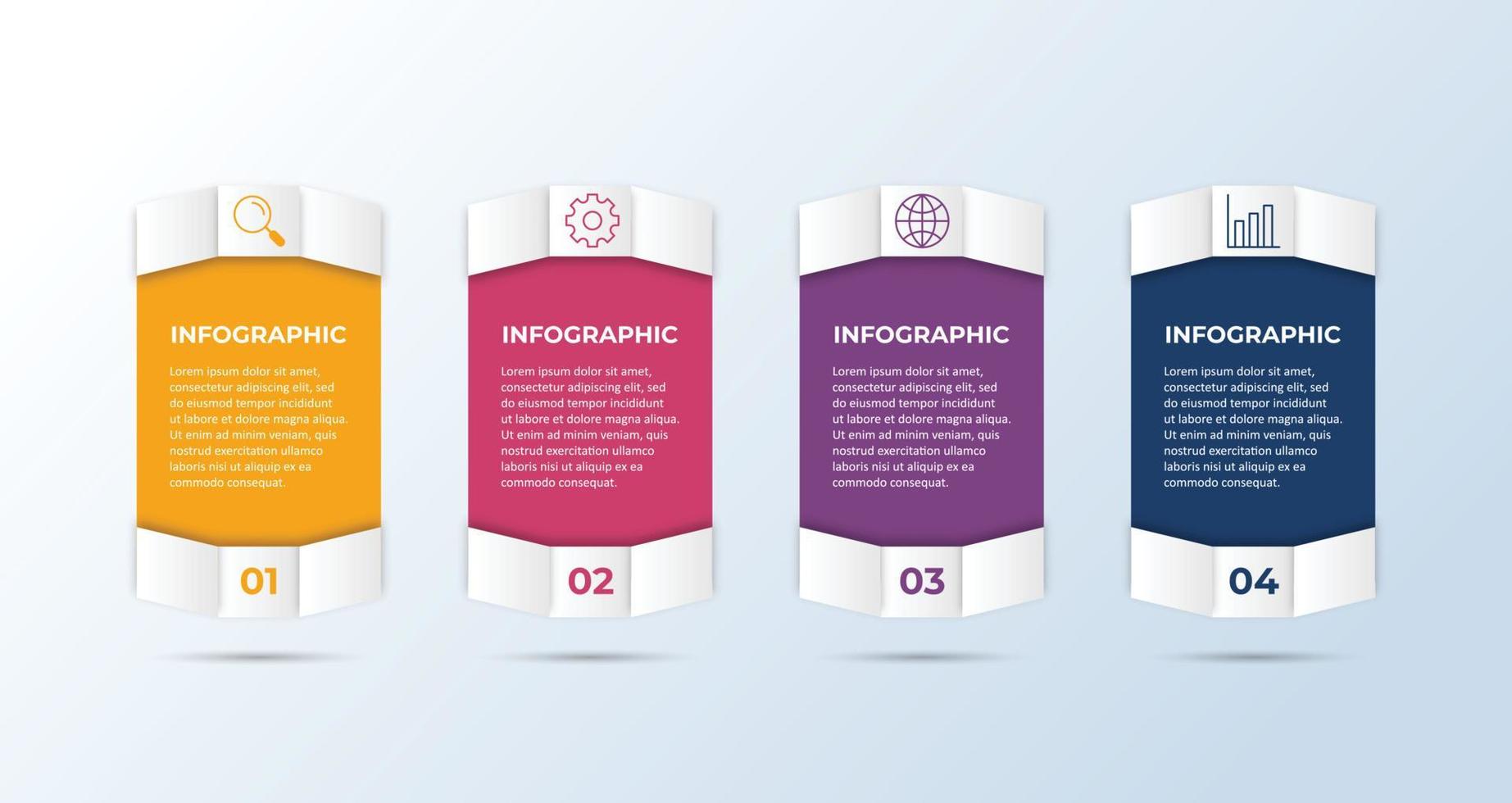 INFOGRAPHIC

Lorem ipsum dolor sit amet, consectetur adipiscing elit, sed do eiusmod tempor incididunt ut labore et dolore magna aliqua. Ut enim ad minim veniam, quis nostrud exercitation ullamco laboris nisi ut aliquip ex ea commodo consequat.

01

INFOGRAPHIC

Lorem ipsum dolor sit amet, consectetur adipiscing elit, sed do eiusmod tempor incididunt ut labore et dolore magna aliqua. Ut enim ad minim veniam, quis nostrud exercitation ullamco laboris nisi ut aliquip ex ea commodo consequat.

02

INFOGRAPHIC

Lorem ipsum dolor sit amet, consectetur adipiscing elit, sed do eiusmod tempor incididunt ut labore et dolore magna aliqua. Ut enim ad minim veniam, quis nostrud exercitation ullamco laboris nisi ut aliquip ex ea commodo consequat.

03

INFOGRAPHIC

Lorem ipsum dolor sit amet, consectetur adipiscing elit, sed do eiusmod tempor incididunt ut labore et dolore magna aliqua. Ut enim ad minim veniam, quis nostrud exercitation ullamco laboris nisi ut aliquip ex ea commodo consequat.

04