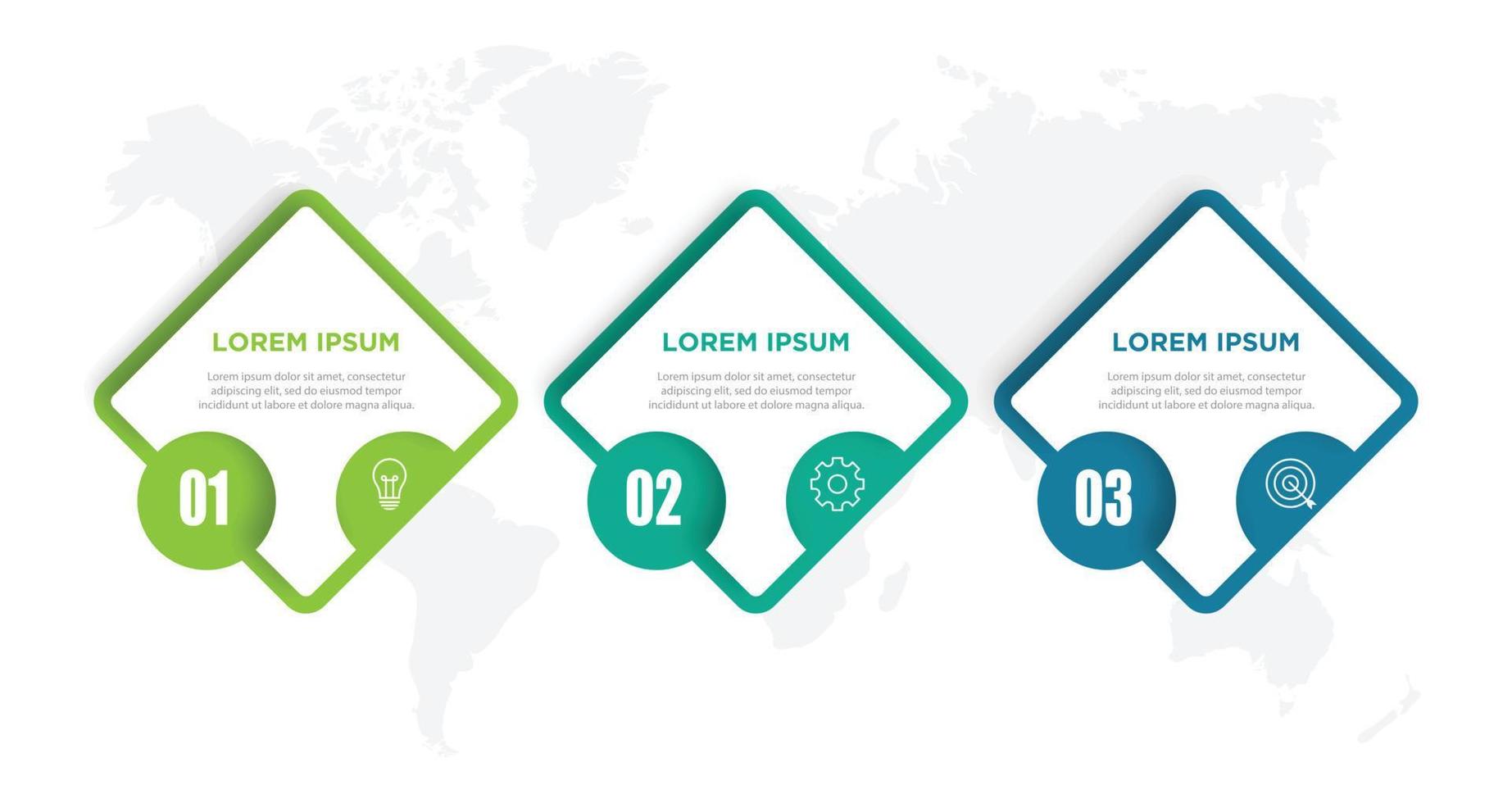 LOREM IPSUM

Lorem ipsum dolor sit amet, consectetur adipiscing elit, sed do eiusmod tempor incididunt ut labore et dolore magna aliqua.

01

LOREM IPSUM

Lorem ipsum dolor sit amet, consectetur adipiscing elit, sed do eiusmod tempor incididunt ut labore et dolore magna aliqua.

02

LOREM IPSUM

Lorem ipsum dolor sit amet, consectetur adipiscing elit, sed do eiusmod tempor incididunt ut labore et dolore magna aliqua.

03