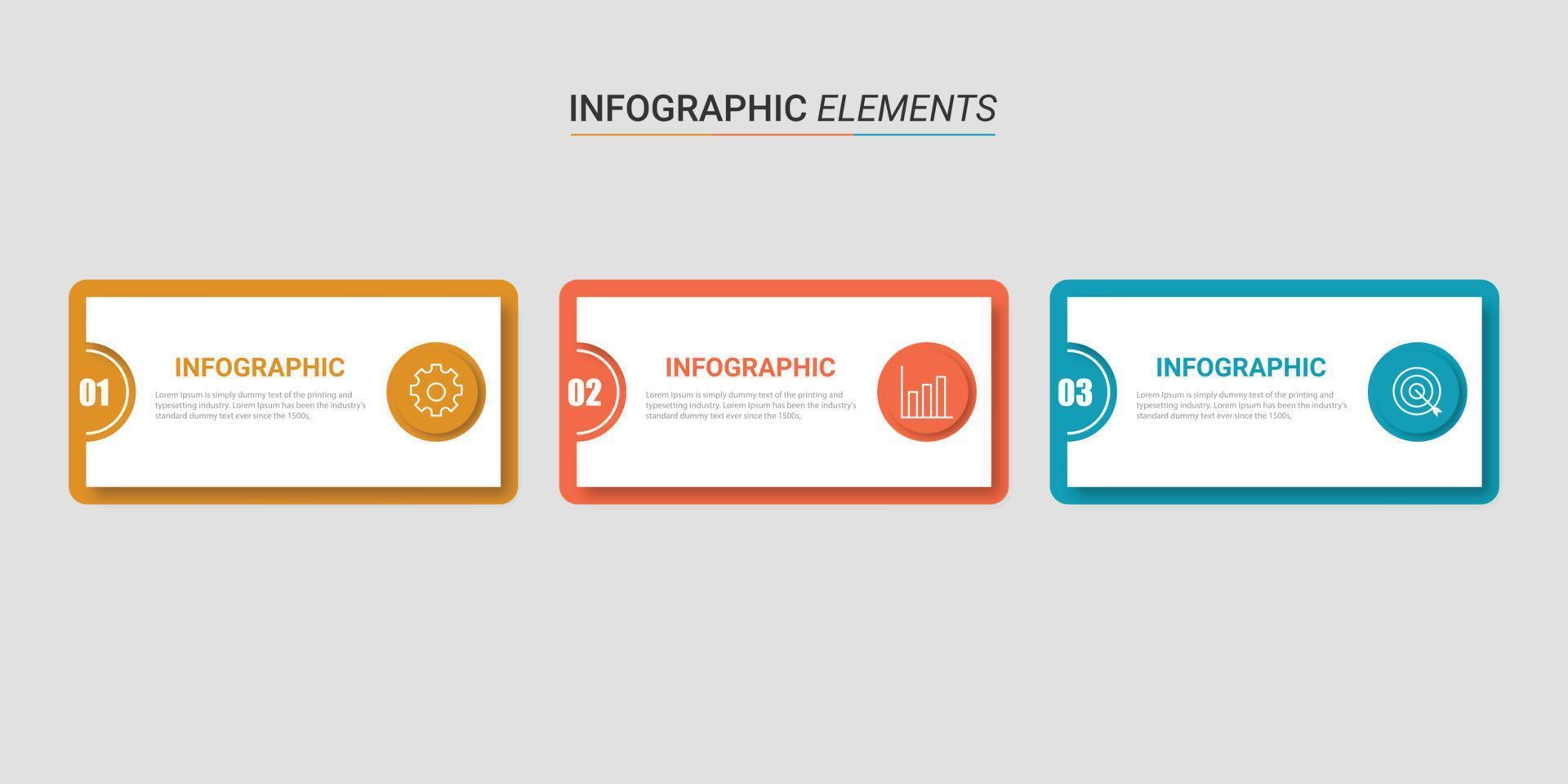 INFOGRAPHIC ELEMENTS

01

INFOGRAPHIC

Lorem Ipsum is simply dummy text of the printing and typesetting industry. Lorem Ipsum has been the industry's standard dummy text ever since the 1500s,

02

INFOGRAPHIC

Lorem Ipsum is simply dummy text of the printing and typesetting industry. Lorem Ipsum has been the industry's standard dummy text ever since the 1500s,

03

INFOGRAPHIC

Lorem Ipsum is simply dummy text of the printing and typesetting industry. Lorem Ipsum has been the industry's standard dummy text ever since the 1500s,