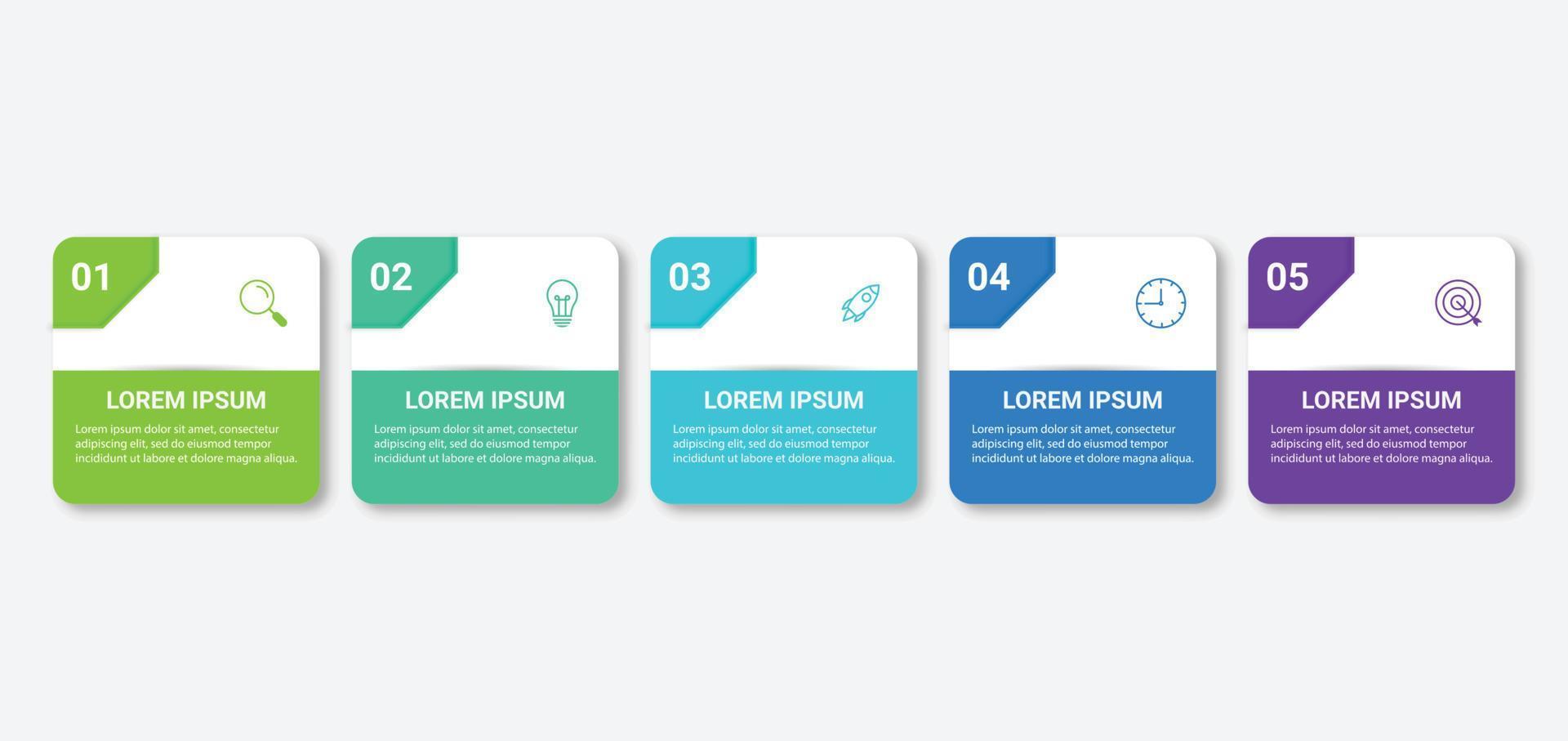 01

LOREM IPSUM

Lorem ipsum dolor sit amet, consectetur adipiscing elit, sed do eiusmod tempor incididunt ut labore et dolore magna aliqua.

02

LOREM IPSUM

Lorem ipsum dolor sit amet, consectetur adipiscing elit, sed do eiusmod tempor incididunt ut labore et dolore magna aliqua.

03

LOREM IPSUM

Lorem ipsum dolor sit amet, consectetur adipiscing elit, sed do eiusmod tempor incididunt ut labore et dolore magna aliqua.

04

LOREM IPSUM

Lorem ipsum dolor sit amet, consectetur adipiscing elit, sed do eiusmod tempor incididunt ut labore et dolore magna aliqua.

05

LOREM IPSUM

Lorem ipsum dolor sit amet, consectetur adipiscing elit, sed do eiusmod tempor incididunt ut labore et dolore magna aliqua.