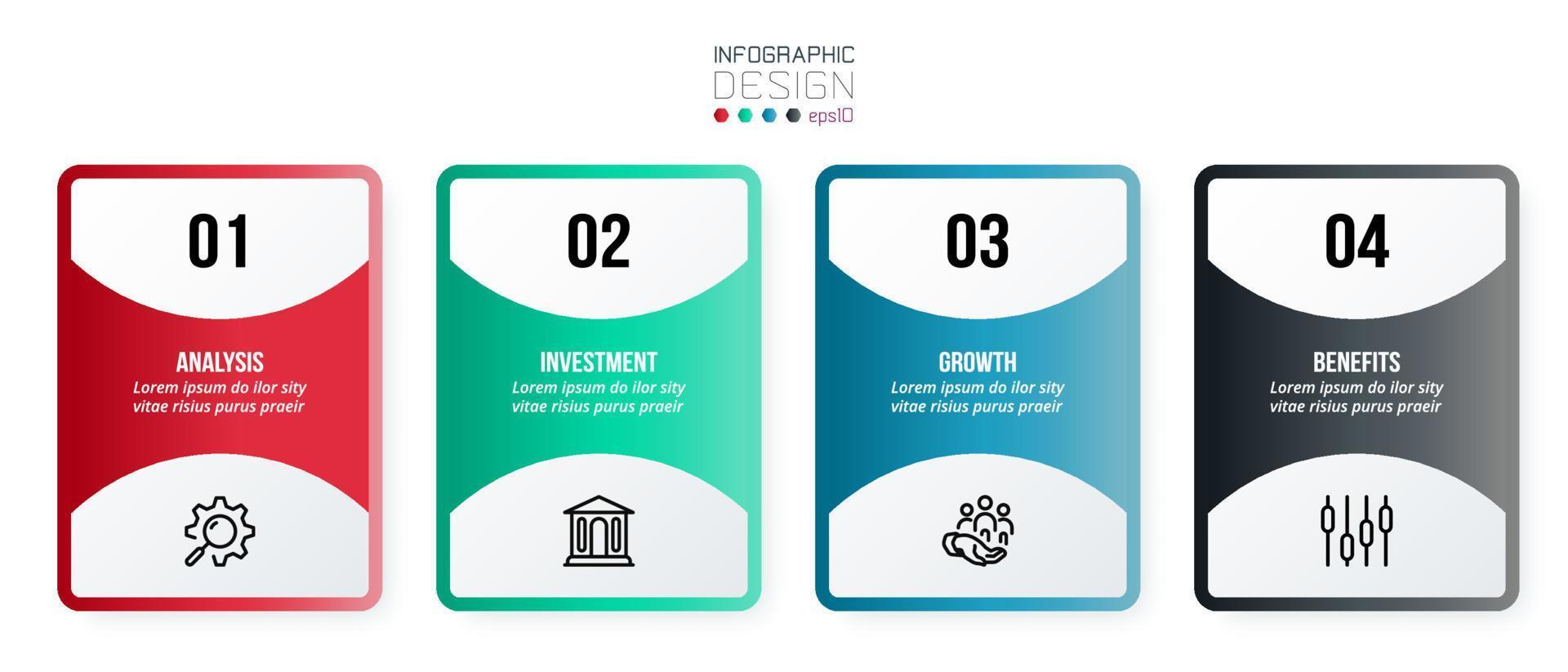 INFOGRAPHIC
DESIGN
eps10

01

ANALYSIS
Lorem ipsum do ilor sity vitae risius purus praeir

02

INVESTMENT
Lorem ipsum do ilor sity vitae risius purus praeir

03

GROWTH
Lorem ipsum do ilor sity vitae risius purus praeir

04

BENEFITS
Lorem ipsum do ilor sity vitae risius purus praeir