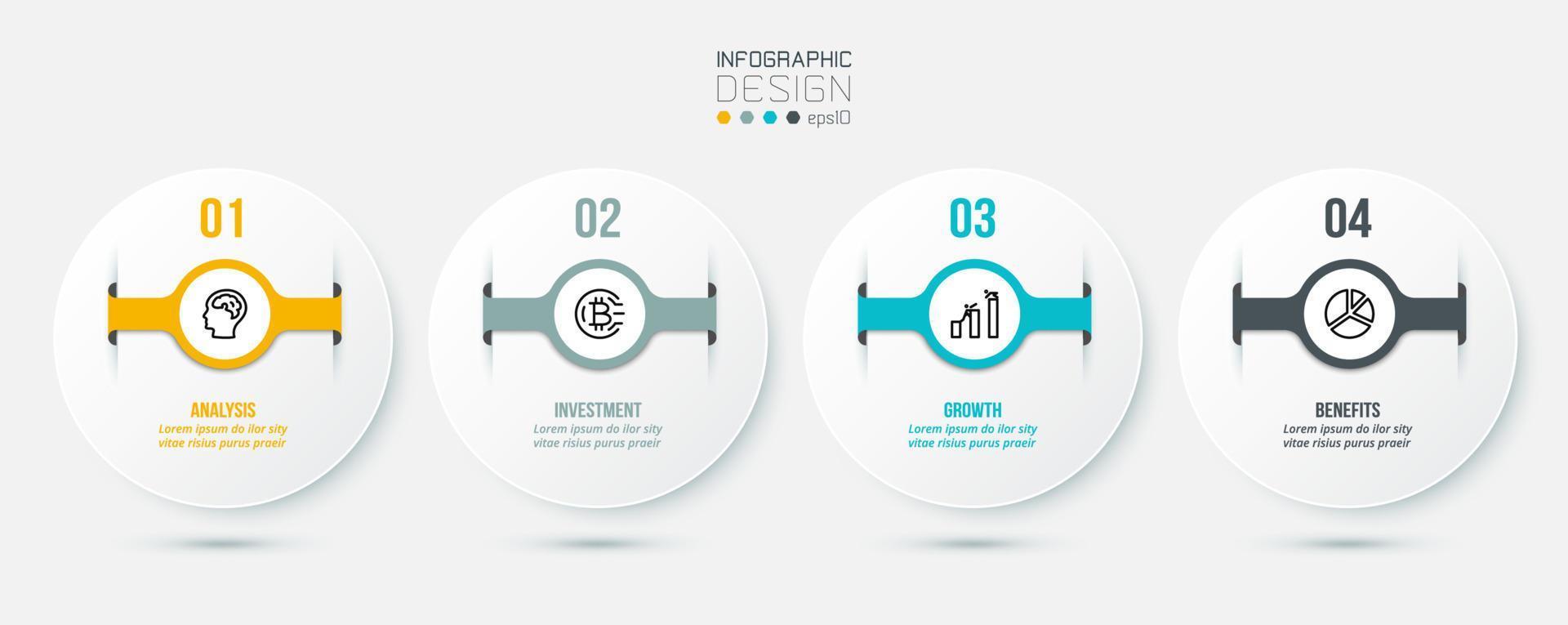 INFOGRAPHIC
DESIGN
eps10

01

ANALYSIS
Lorem ipsum do ilor sity vitae risius purus praeir

02

INVESTMENT
Lorem ipsum do ilor sity vitae risius purus praeir

03

GROWTH
Lorem ipsum do ilor sity vitae risius purus praeir

04

BENEFITS
Lorem ipsum do ilor sity vitae risius purus praeir