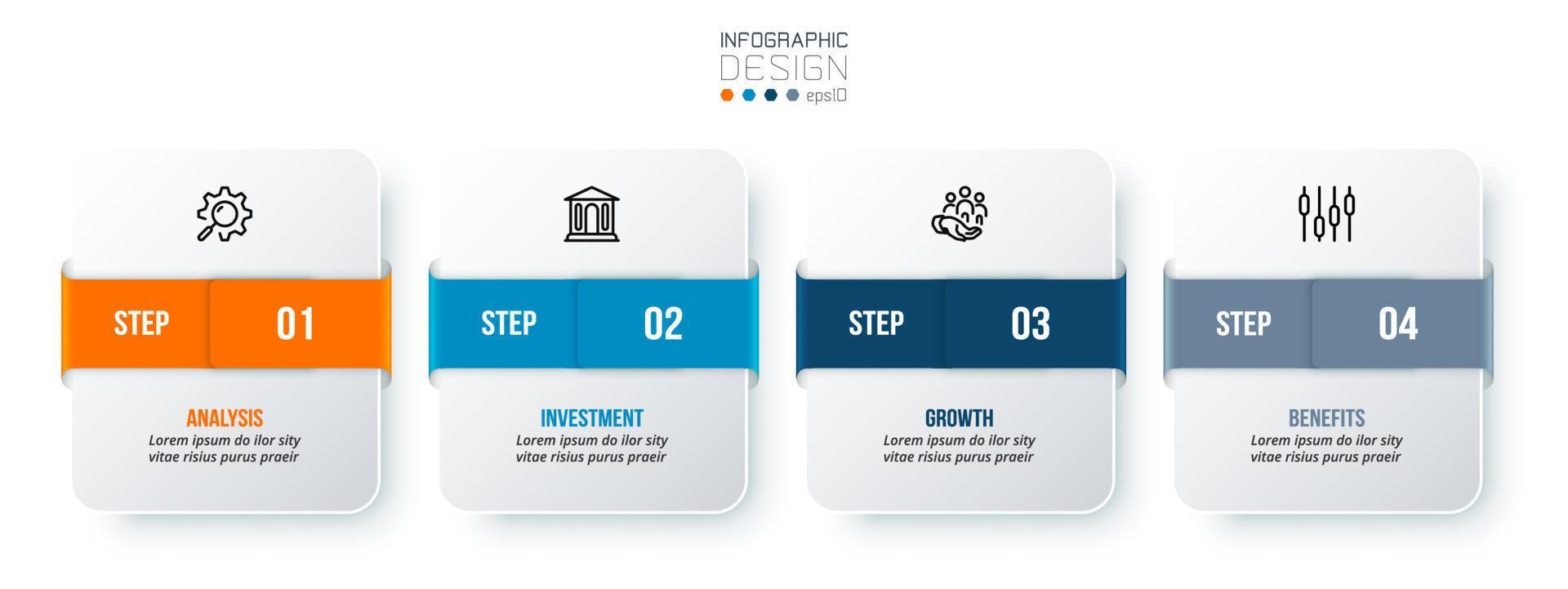 INFOGRAPHIC
DESIGN
eps10

STEP 01

ANALYSIS
Lorem ipsum do ilor sity vitae risius purus praeir

STEP 02

INVESTMENT
Lorem ipsum do ilor sity vitae risius purus praeir

STEP 03

GROWTH
Lorem ipsum do ilor sity vitae risius purus praeir

STEP 04

BENEFITS
Lorem ipsum do ilor sity vitae risius purus praeir