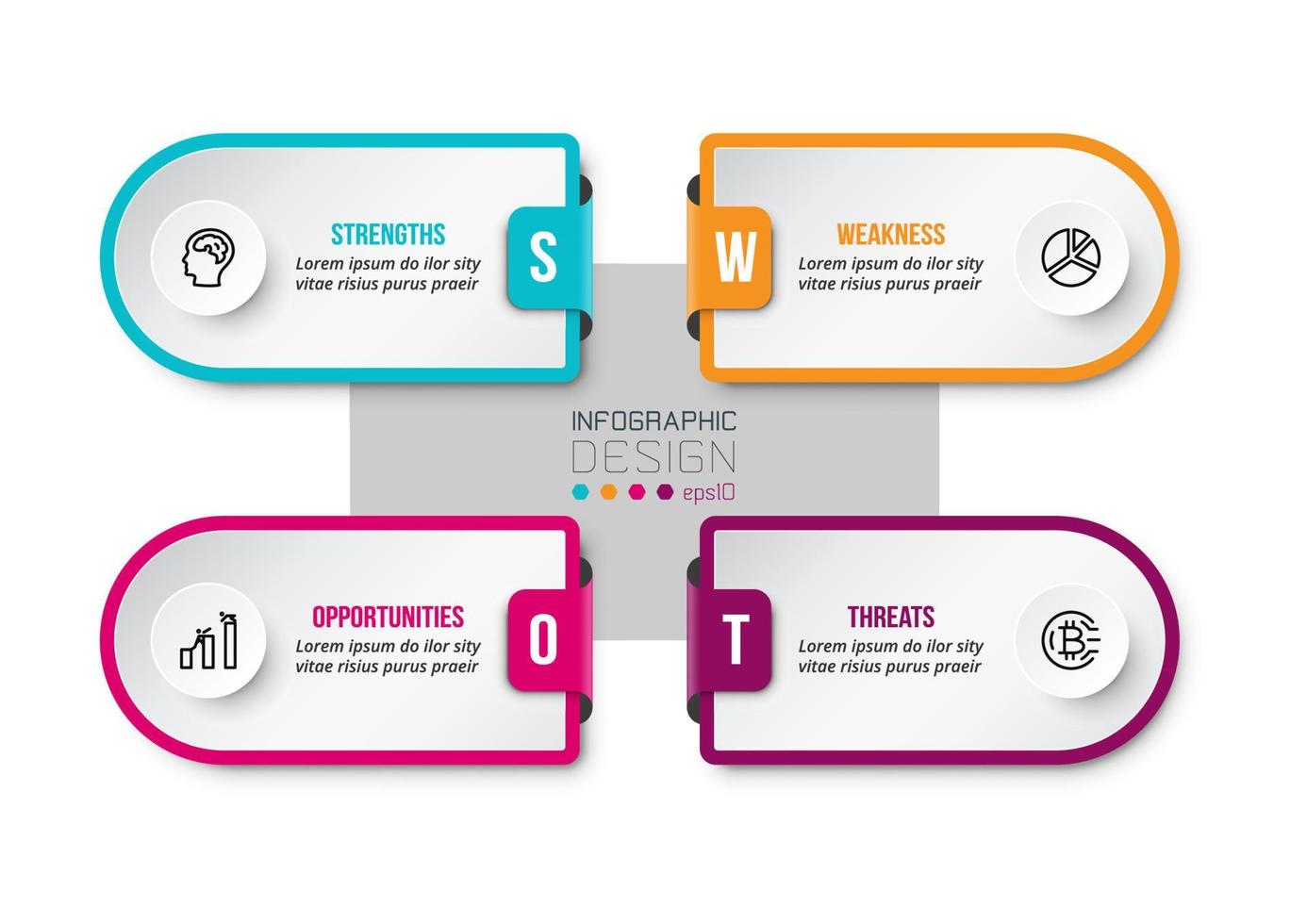 STRENGTHS
Lorem ipsum do ilor sity vitae risius purus praeir

S

W

WEAKNESS
Lorem ipsum do ilor sity vitae risius purus praeir

INFOGRAPHIC
DESIGN
eps10

OPPORTUNITIES
Lorem ipsum do ilor sity vitae risius purus praeir

O

T

THREATS
Lorem ipsum do ilor sity vitae risius purus praeir