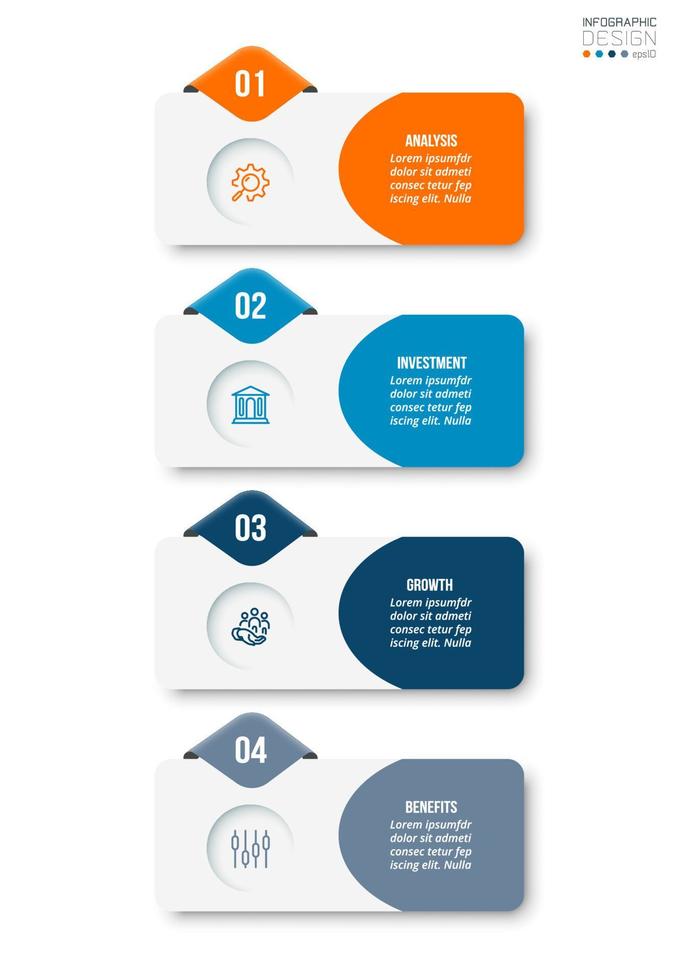 INFOGRAPHIC
DESIGN
eps10

01

ANALYSIS
Lorem ipsumfdr dolor sit admeti consec tetur fep iscing elit. Nulla

02

INVESTMENT
Lorem ipsumfdr dolor sit admeti consec tetur fep iscing elit. Nulla

03

GROWTH
Lorem ipsumfdr dolor sit admeti consec tetur fep iscing elit. Nulla

04

BENEFITS
Lorem ipsumfdr dolor sit admeti consec tetur fep iscing elit. Nulla