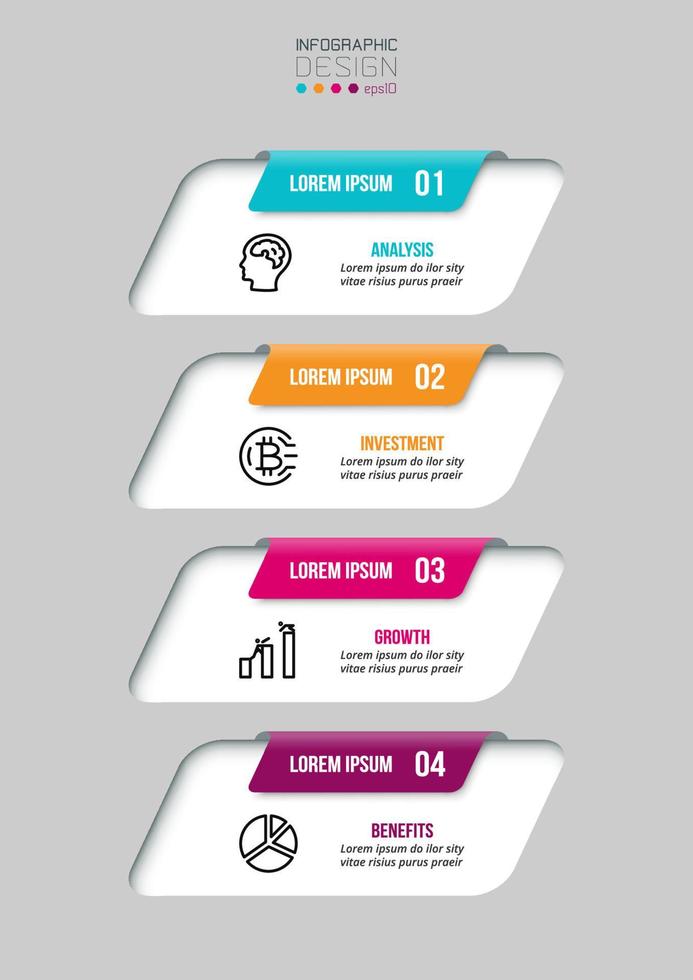 INFOGRAPHIC
DESIGN
eps10

LOREM IPSUM 01

ANALYSIS
Lorem ipsum do ilor sity vitae risius purus praeir

LOREM IPSUM 02

INVESTMENT
Lorem ipsum do ilor sity vitae risius purus praeir

LOREM IPSUM 03

GROWTH
Lorem ipsum do ilor sity vitae risius purus praeir

LOREM IPSUM 04

BENEFITS
Lorem ipsum do ilor sity vitae risius purus praeir