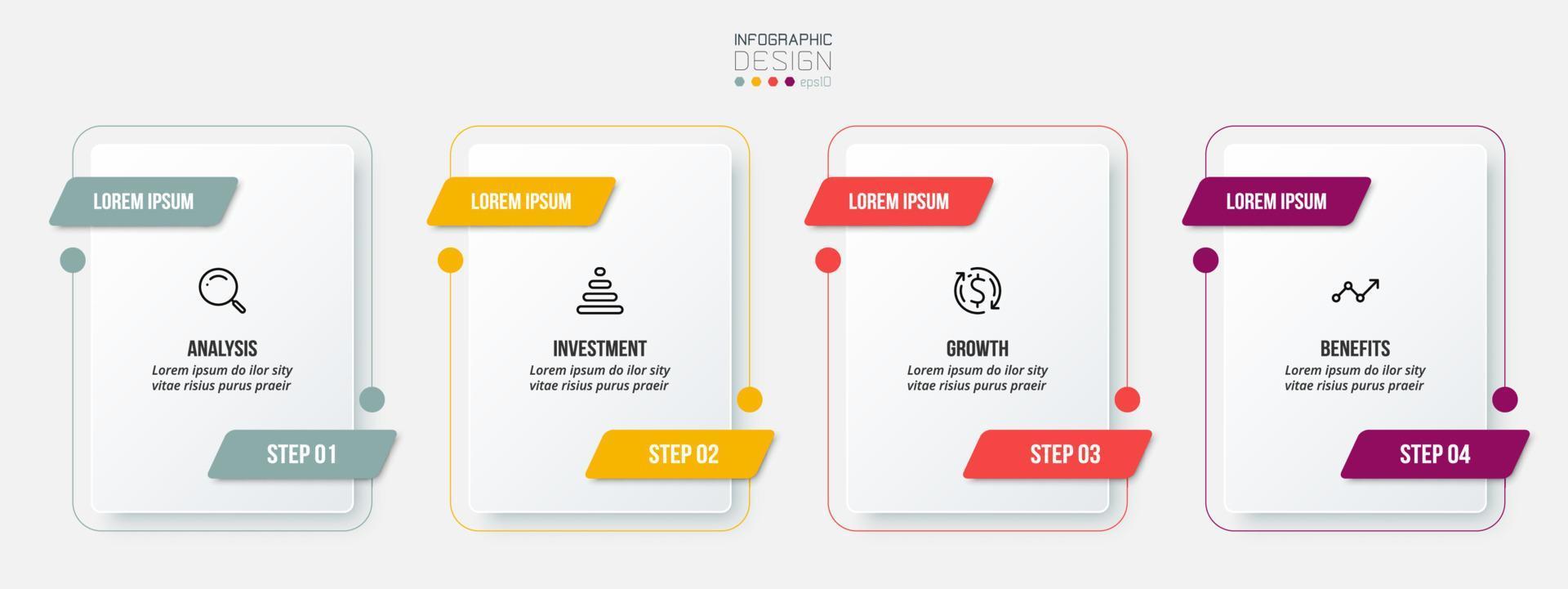 INFOGRAPHIC
DESIGN
eps10

LOREM IPSUM

ANALYSIS
Lorem ipsum do ilor sity vitae risius purus praeir

STEP 01

LOREM IPSUM

INVESTMENT
Lorem ipsum do ilor sity vitae risius purus praeir

STEP 02

LOREM IPSUM

GROWTH
Lorem ipsum do ilor sity vitae risius purus praeir

STEP 03

LOREM IPSUM

BENEFITS
Lorem ipsum do ilor sity vitae risius purus praeir

STEP 04