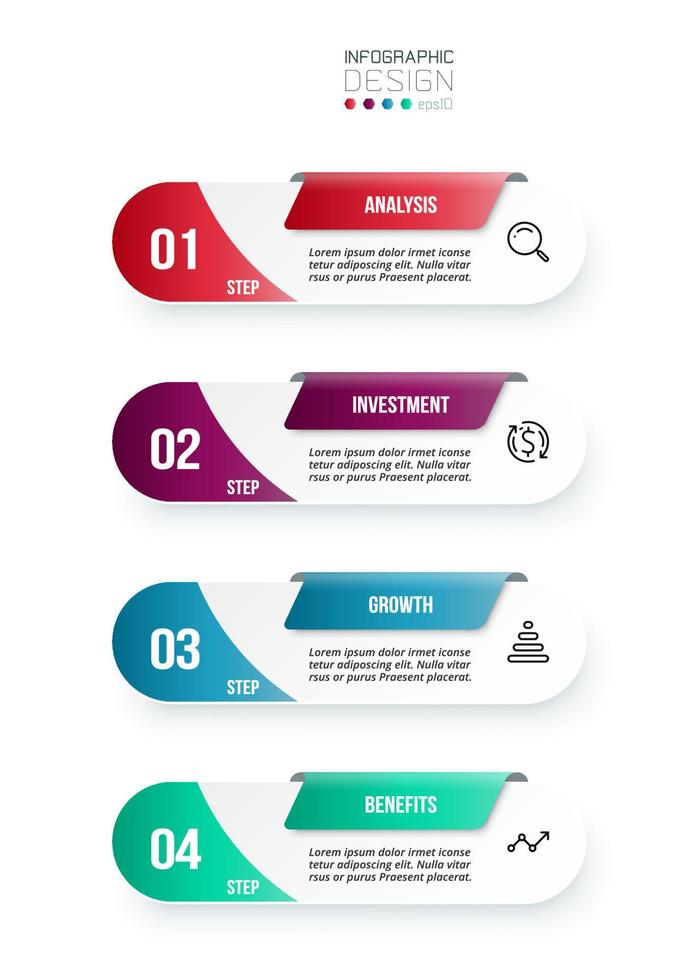 INFOGRAPHIC
DESIGN
eps10

01
STEP
ANALYSIS
Lorem ipsum dolor irmet iconse tetur adiposcing elit. Nulla vitar rsus or purus Praesent placerat.

02
STEP
INVESTMENT
Lorem ipsum dolor irmet iconse tetur adiposcing elit. Nulla vitar rsus or purus Praesent placerat.

03
STEP
GROWTH
Lorem ipsum dolor irmet iconse tetur adiposcing elit. Nulla vitar rsus or purus Praesent placerat.

04
STEP
BENEFITS
Lorem ipsum dolor irmet iconse tetur adiposcing elit. Nulla vitar rsus or purus Praesent placerat.