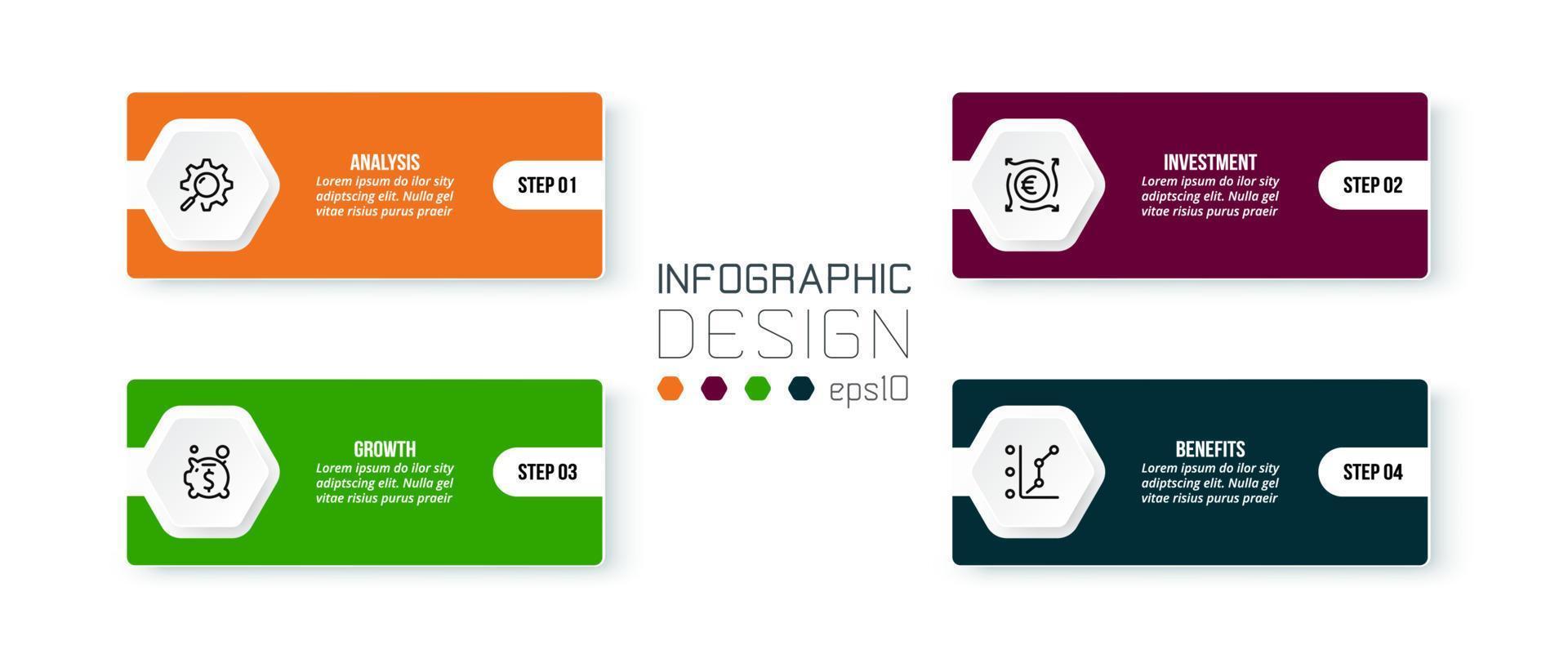 ANALYSIS
Lorem ipsum do ilor sity adiptscing elit. Nulla gel vitae risius purus praeir

STEP 01

INVESTMENT
Lorem ipsum do ilor sity adiptscing elit. Nulla gel vitae risius purus praeir

STEP 02

INFOGRAPHIC
DESIGN
eps10

GROWTH
Lorem ipsum do ilor sity adiptscing elit. Nulla gel vitae risius purus praeir

STEP 03

BENEFITS
Lorem ipsum do ilor sity adiptscing elit. Nulla gel vitae risius purus praeir

STEP 04