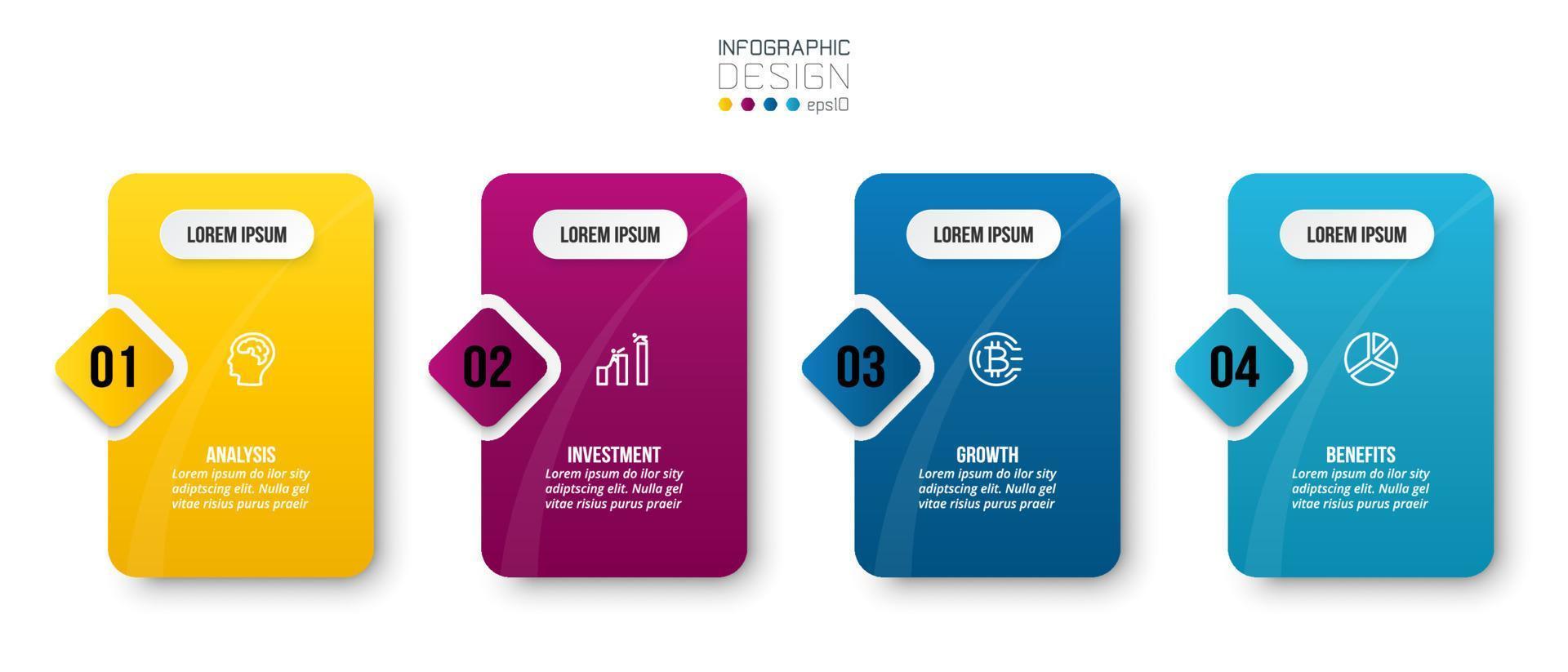 INFOGRAPHIC
DESIGN
eps10

LOREM IPSUM
01
ANALYSIS
Lorem ipsum do ilor sity adiptscing elit. Nulla gel vitae risius purus praeir

LOREM IPSUM
02
INVESTMENT
Lorem ipsum do ilor sity adiptscing elit. Nulla gel vitae risius purus praeir

LOREM IPSUM
03
GROWTH
Lorem ipsum do ilor sity adiptscing elit. Nulla gel vitae risius purus praeir

LOREM IPSUM
04
BENEFITS
Lorem ipsum do ilor sity adiptscing elit. Nulla gel vitae risius purus praeir