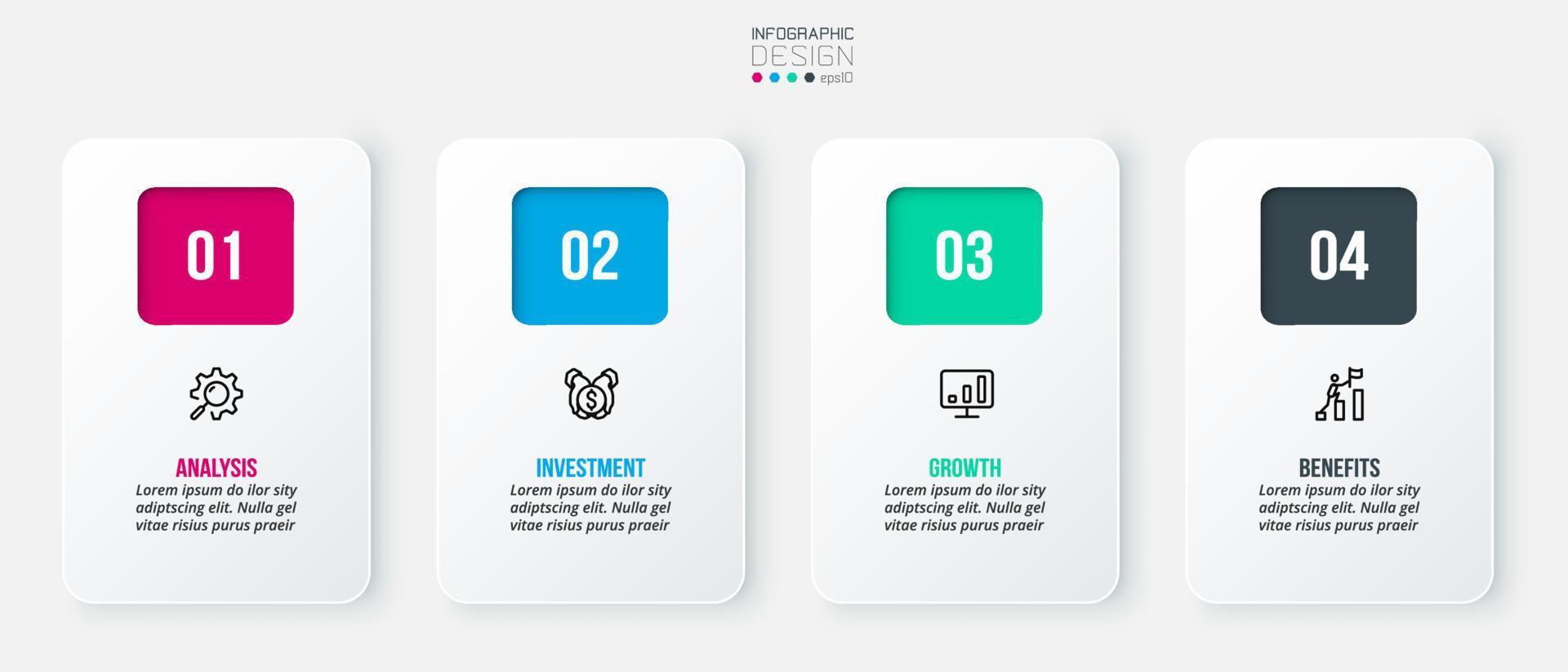 INFOGRAPHIC
DESIGN
eps10

01

ANALYSIS
Lorem ipsum do ilor sity adiptscing elit. Nulla gel vitae risius purus praeir

02

INVESTMENT
Lorem ipsum do ilor sity adiptscing elit. Nulla gel vitae risius purus praeir

03

GROWTH
Lorem ipsum do ilor sity adiptscing elit. Nulla gel vitae risius purus praeir

04

BENEFITS
Lorem ipsum do ilor sity adiptscing elit. Nulla gel vitae risius purus praeir