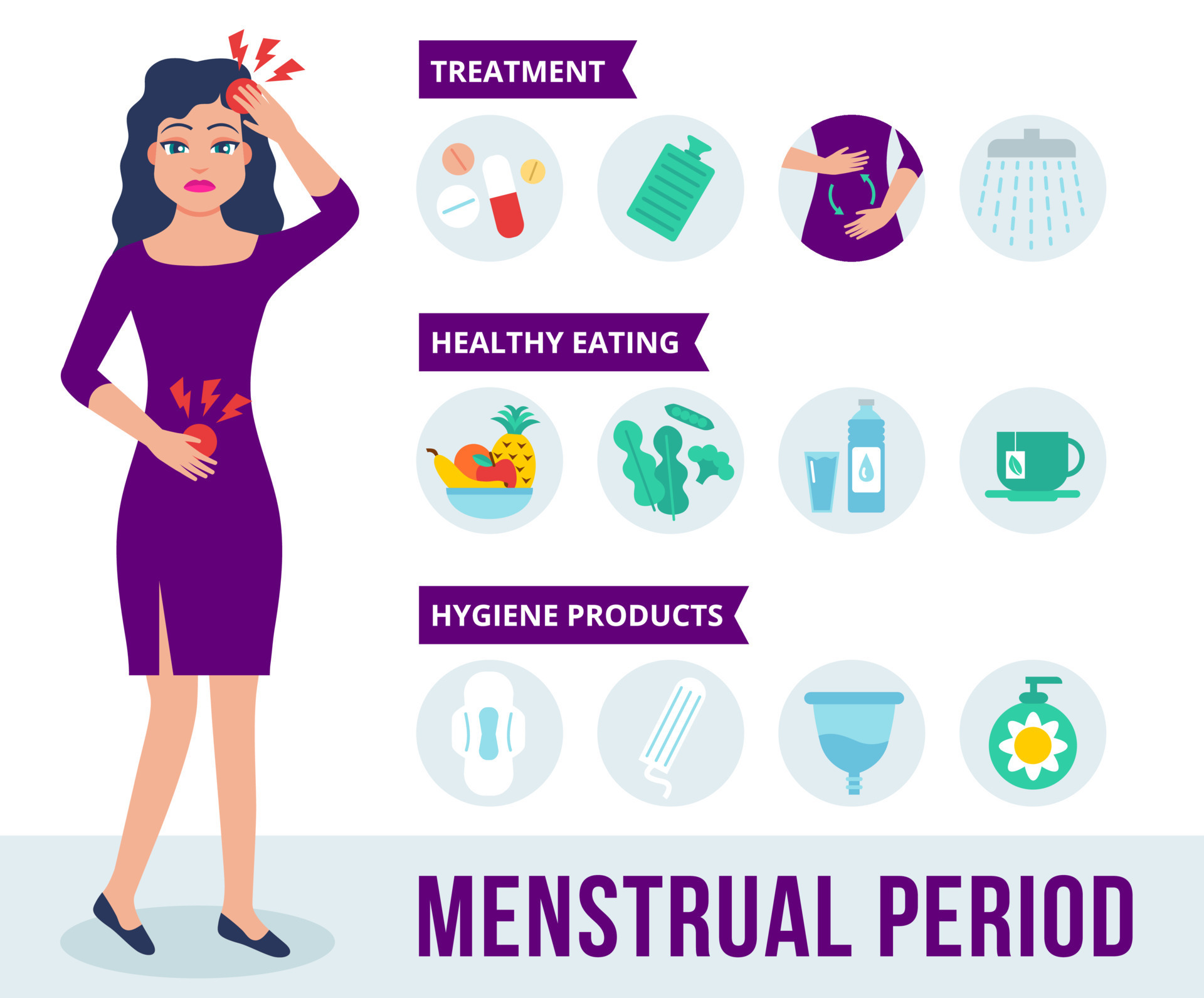 TREATMENT

HEALTHY EATING

HYGIENE PRODUCTS

MENSTRUAL PERIOD