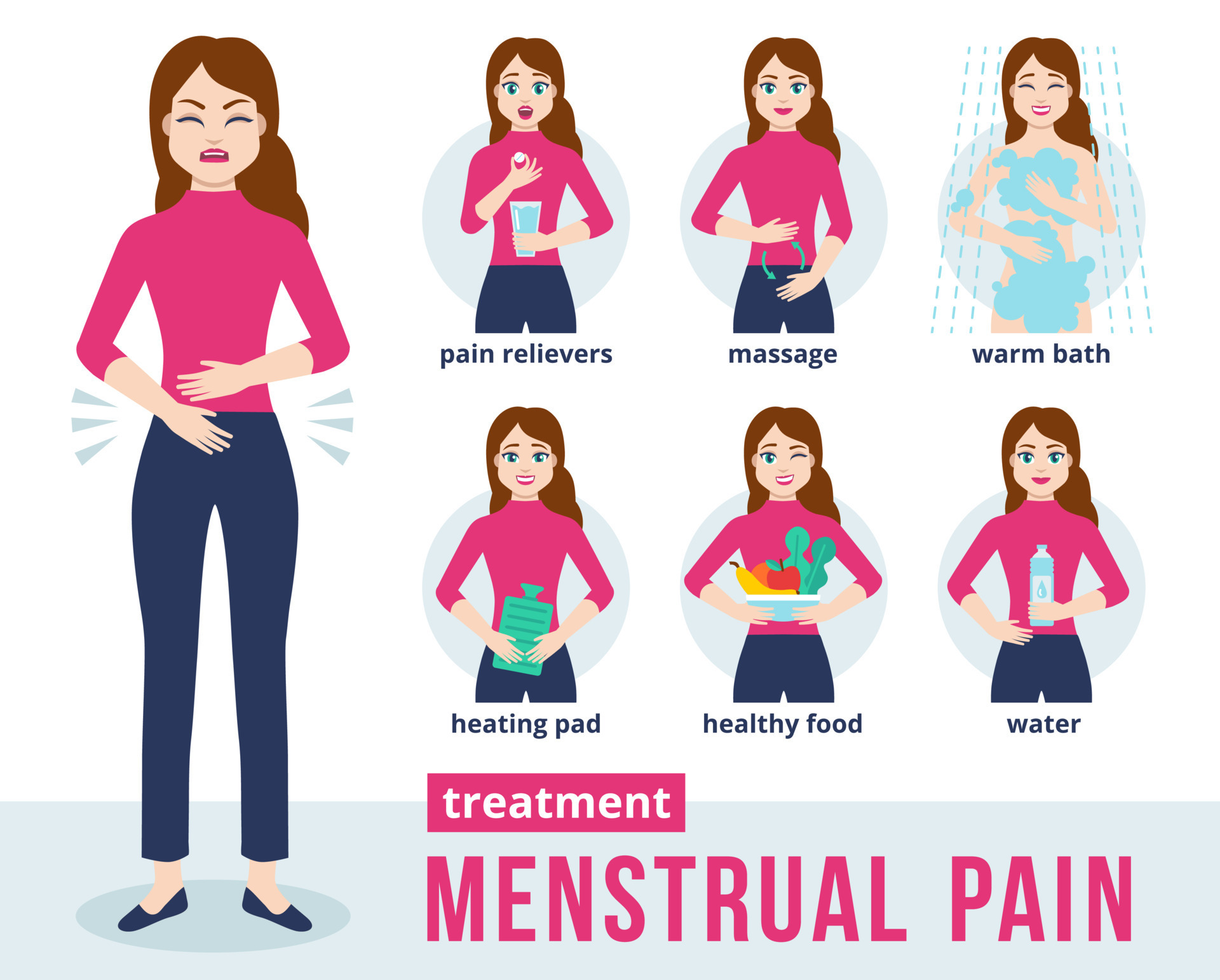 pain relievers

massage

warm bath

heating pad

healthy food

water

treatment

MENSTRUAL PAIN