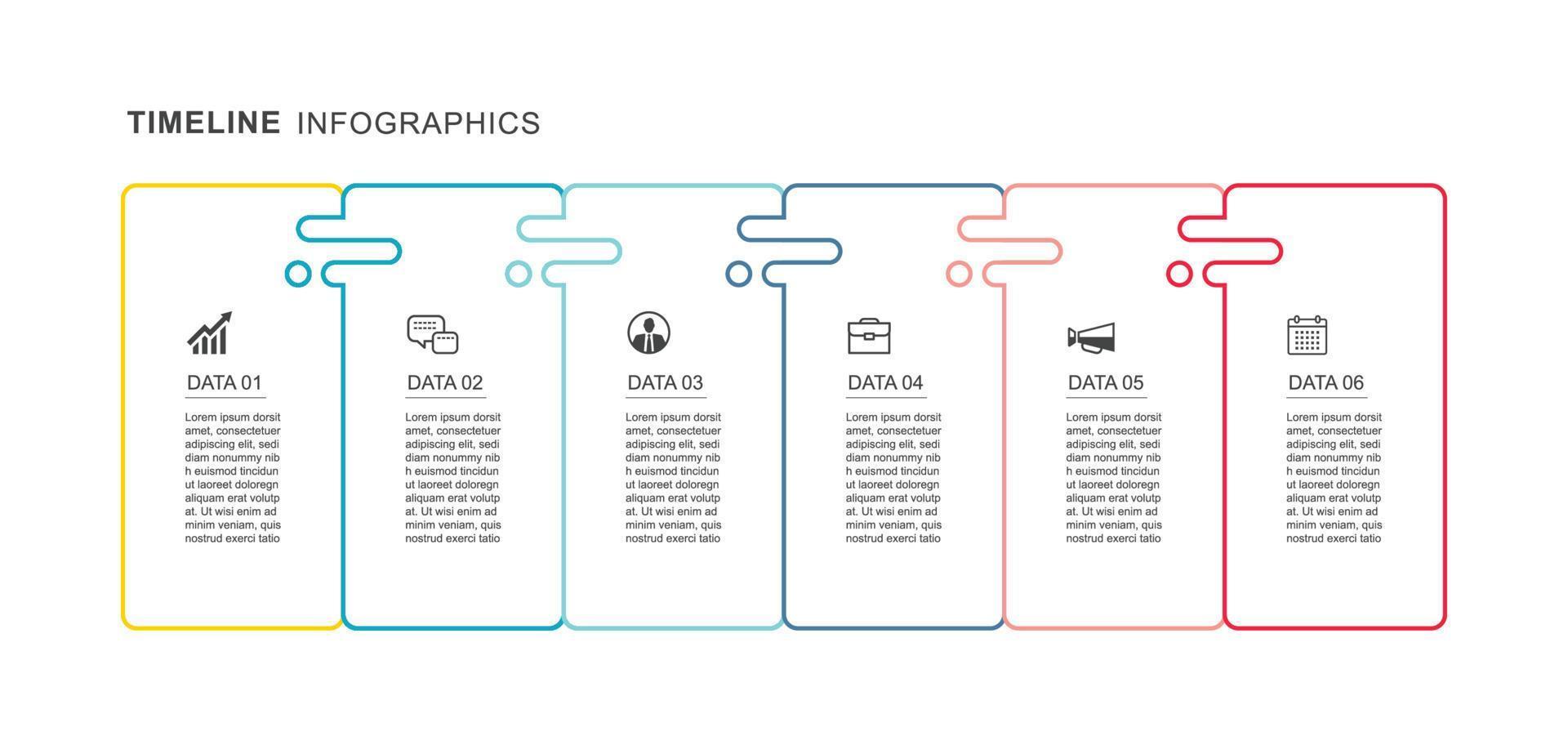 TIMELINE INFOGRAPHICS

DATA 01

Lorem ipsum dorsit amet, consectetuer adipiscing elit, sedi diam nonummy nib h euismod tincidun ut laoreet doloregn aliquam erat volutp at. Ut wisi enim ad minim veniam, quis nostrud exerci tatio

DATA 02

Lorem ipsum dorsit amet, consectetuer adipiscing elit, sedi diam nonummy nib h euismod tincidun ut laoreet doloregn aliquam erat volutp at. Ut wisi enim ad minim veniam, quis nostrud exerci tatio

DATA 03

Lorem ipsum dorsit amet, consectetuer adipiscing elit, sedi diam nonummy nib h euismod tincidun ut laoreet doloregn aliquam erat volutp at. Ut wisi enim ad minim veniam, quis nostrud exerci tatio

DATA 04

Lorem ipsum dorsit amet, consectetuer adipiscing elit, sedi diam nonummy nib h euismod tincidun ut laoreet doloregn aliquam erat volutp at. Ut wisi enim ad minim veniam, quis nostrud exerci tatio

DATA 05

Lorem ipsum dorsit amet, consectetuer adipiscing elit, sedi diam nonummy nib h euismod tincidun ut laoreet doloregn aliquam erat volutp at. Ut wisi enim ad minim veniam, quis nostrud exerci tatio

DATA 06

Lorem ipsum dorsit amet, consectetuer adipiscing elit, sedi diam nonummy nib h euismod tincidun ut laoreet doloregn aliquam erat volutp at. Ut wisi enim ad minim veniam, quis nostrud exerci tatio