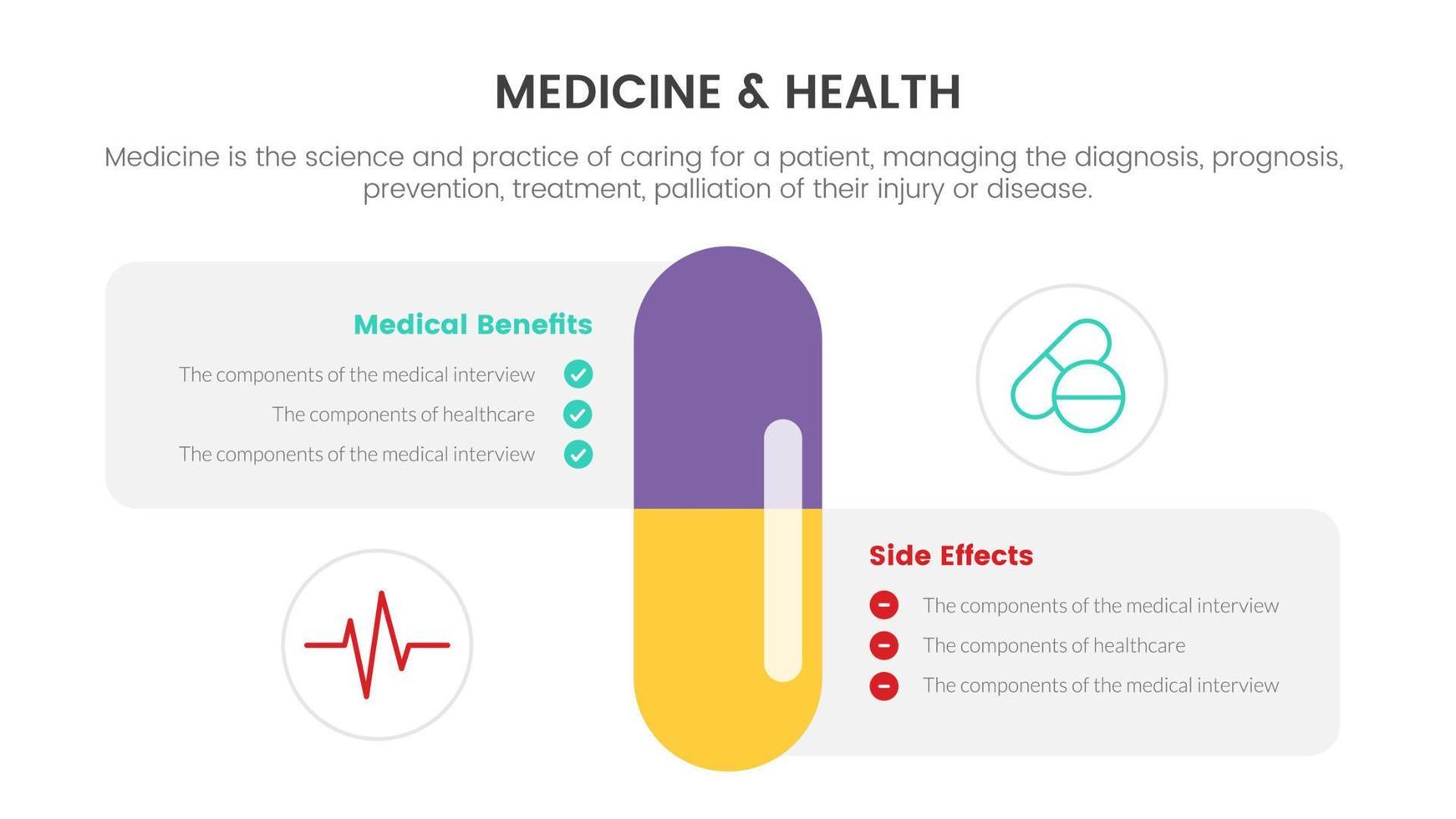 MEDICINE & HEALTH

Medicine is the science and practice of caring for a patient, managing the diagnosis, prognosis, prevention, treatment, palliation of their injury or disease.

Medical Benefits

The components of the medical interview

The components of healthcare

The components of the medical interview

Side Effects

The components of the medical interview

The components of healthcare

The components of the medical interview