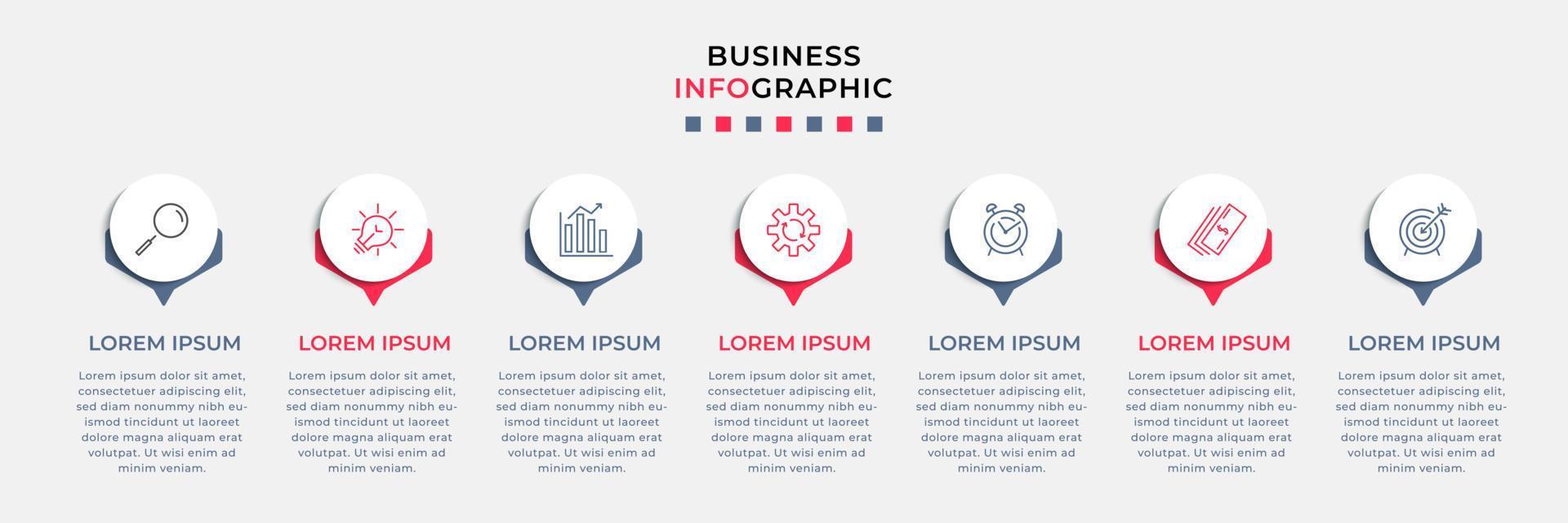 BUSINESS
INFOGRAPHIC

LOREM IPSUM

Lorem ipsum dolor sit amet, consectetuer adipiscing elit, sed diam nonummy nibh euismod tincidunt ut laoreet dolore magna aliquam erat volutpat. Ut wisi enim ad minim veniam.

LOREM IPSUM

Lorem ipsum dolor sit amet, consectetuer adipiscing elit, sed diam nonummy nibh euismod tincidunt ut laoreet dolore magna aliquam erat volutpat. Ut wisi enim ad minim veniam.

LOREM IPSUM

Lorem ipsum dolor sit amet, consectetuer adipiscing elit, sed diam nonummy nibh euismod tincidunt ut laoreet dolore magna aliquam erat volutpat. Ut wisi enim ad minim veniam.

LOREM IPSUM

Lorem ipsum dolor sit amet, consectetuer adipiscing elit, sed diam nonummy nibh euismod tincidunt ut laoreet dolore magna aliquam erat volutpat. Ut wisi enim ad minim veniam.

LOREM IPSUM

Lorem ipsum dolor sit amet, consectetuer adipiscing elit, sed diam nonummy nibh euismod tincidunt ut laoreet dolore magna aliquam erat volutpat. Ut wisi enim ad minim veniam.

LOREM IPSUM

Lorem ipsum dolor sit amet, consectetuer adipiscing elit, sed diam nonummy nibh euismod tincidunt ut laoreet dolore magna aliquam erat volutpat. Ut wisi enim ad minim veniam.

LOREM IPSUM

Lorem ipsum dolor sit amet, consectetuer adipiscing elit, sed diam nonummy nibh euismod tincidunt ut laoreet dolore magna aliquam erat volutpat. Ut wisi enim ad minim veniam.