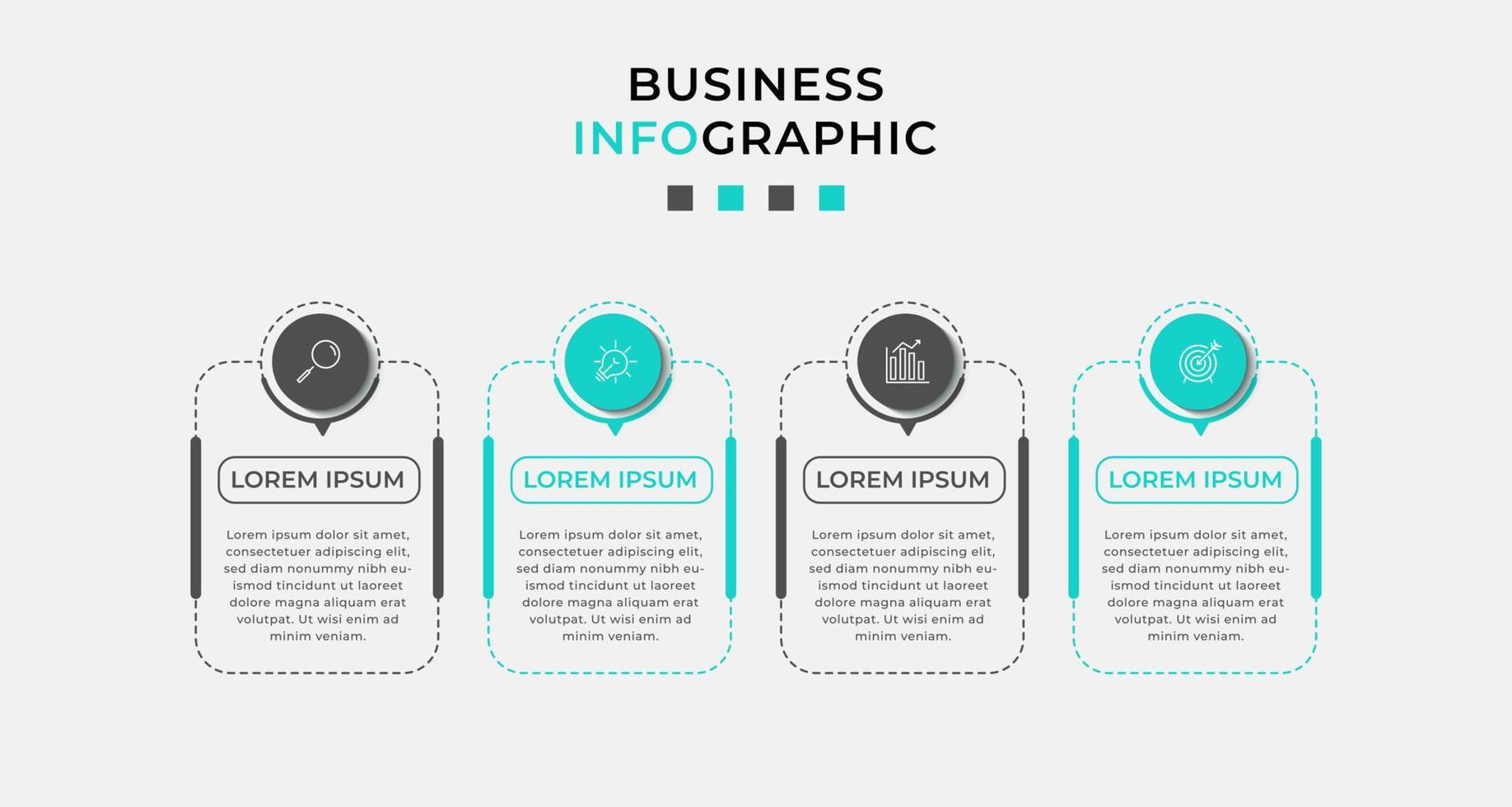 BUSINESS
INFOGRAPHIC

LOREM IPSUM

Lorem ipsum dolor sit amet, consectetuer adipiscing elit, sed diam nonummy nibh euismod tincidunt ut laoreet dolore magna aliquam erat volutpat. Ut wisi enim ad minim veniam.

LOREM IPSUM

Lorem ipsum dolor sit amet, consectetuer adipiscing elit, sed diam nonummy nibh euismod tincidunt ut laoreet dolore magna aliquam erat volutpat. Ut wisi enim ad minim veniam.

LOREM IPSUM

Lorem ipsum dolor sit amet, consectetuer adipiscing elit, sed diam nonummy nibh euismod tincidunt ut laoreet dolore magna aliquam erat volutpat. Ut wisi enim ad minim veniam.

LOREM IPSUM

Lorem ipsum dolor sit amet, consectetuer adipiscing elit, sed diam nonummy nibh euismod tincidunt ut laoreet dolore magna aliquam erat volutpat. Ut wisi enim ad minim veniam.