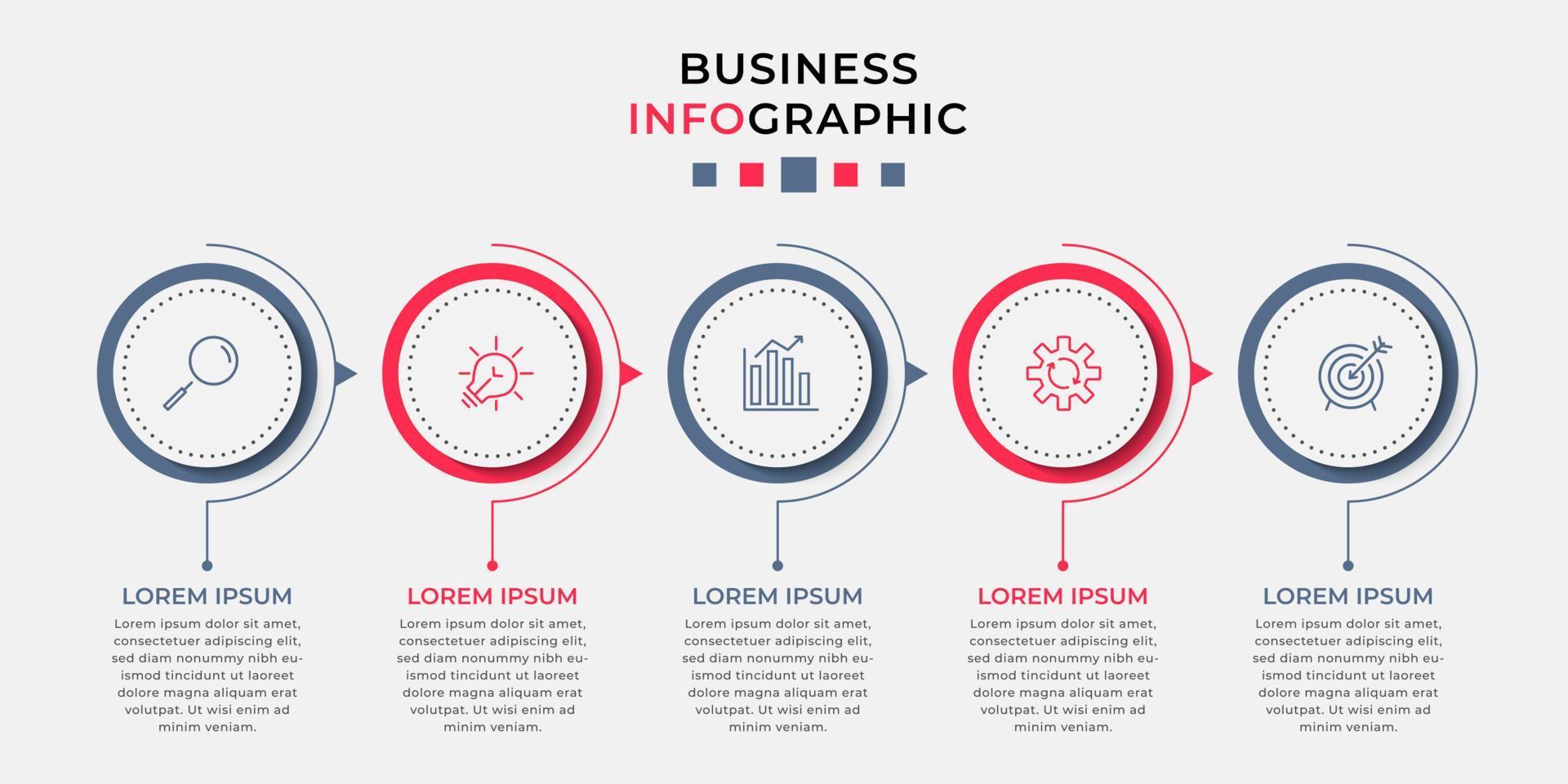 BUSINESS
INFOGRAPHIC

LOREM IPSUM
Lorem ipsum dolor sit amet, consectetuer adipiscing elit, sed diam nonummy nibh euismod tincidunt ut laoreet dolore magna aliquam erat volutpat. Ut wisi enim ad minim veniam.

LOREM IPSUM
Lorem ipsum dolor sit amet, consectetuer adipiscing elit, sed diam nonummy nibh euismod tincidunt ut laoreet dolore magna aliquam erat volutpat. Ut wisi enim ad minim veniam.

LOREM IPSUM
Lorem ipsum dolor sit amet, consectetuer adipiscing elit, sed diam nonummy nibh euismod tincidunt ut laoreet dolore magna aliquam erat volutpat. Ut wisi enim ad minim veniam.

LOREM IPSUM
Lorem ipsum dolor sit amet, consectetuer adipiscing elit, sed diam nonummy nibh euismod tincidunt ut laoreet dolore magna aliquam erat volutpat. Ut wisi enim ad minim veniam.

LOREM IPSUM
Lorem ipsum dolor sit amet, consectetuer adipiscing elit, sed diam nonummy nibh euismod tincidunt ut laoreet dolore magna aliquam erat volutpat. Ut wisi enim ad minim veniam.