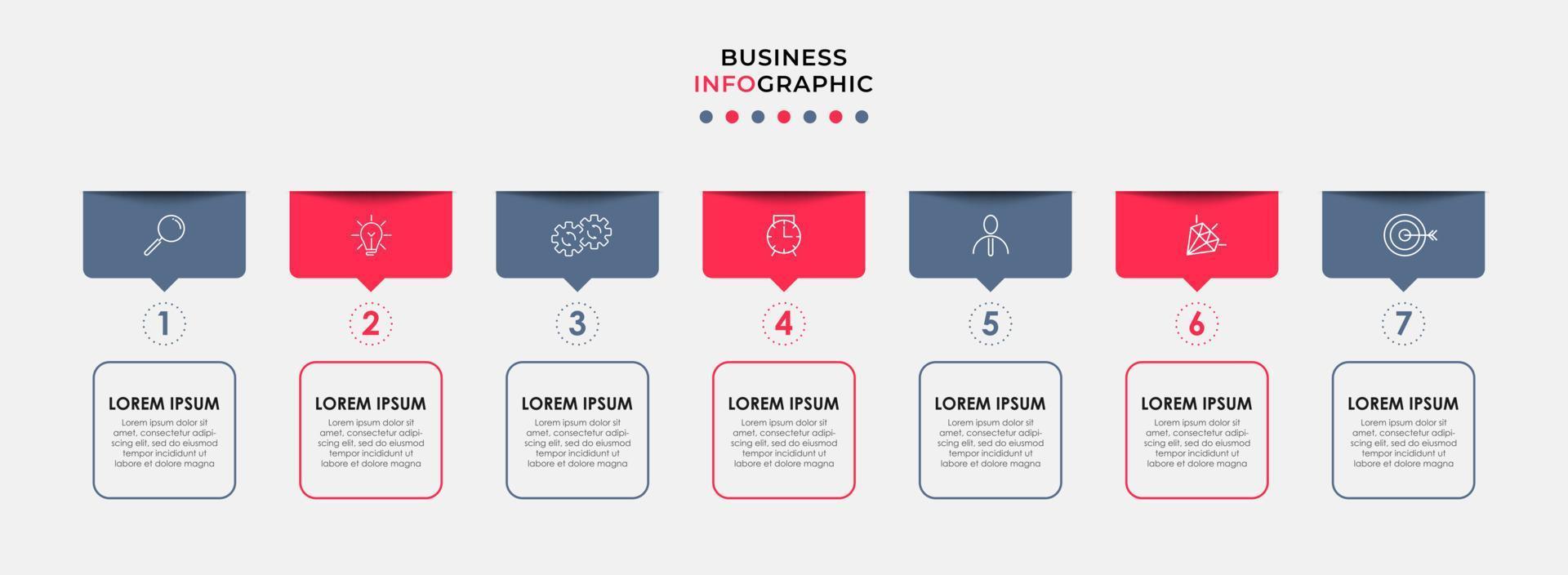 BUSINESS
INFOGRAPHIC

1

LOREM IPSUM
Lorem ipsum dolor sit amet, consectetur adipiscing elit, sed do eiusmod tempor incididunt ut labore et dolore magna

2

LOREM IPSUM
Lorem ipsum dolor sit amet, consectetur adipiscing elit, sed do eiusmod tempor incididunt ut labore et dolore magna

3

LOREM IPSUM
Lorem ipsum dolor sit amet, consectetur adipiscing elit, sed do eiusmod tempor incididunt ut labore et dolore magna

4

LOREM IPSUM
Lorem ipsum dolor sit amet, consectetur adipiscing elit, sed do eiusmod tempor incididunt ut labore et dolore magna

5

LOREM IPSUM
Lorem ipsum dolor sit amet, consectetur adipiscing elit, sed do eiusmod tempor incididunt ut labore et dolore magna

6

LOREM IPSUM
Lorem ipsum dolor sit amet, consectetur adipiscing elit, sed do eiusmod tempor incididunt ut labore et dolore magna

7

LOREM IPSUM
Lorem ipsum dolor sit amet, consectetur adipiscing elit, sed do eiusmod tempor incididunt ut labore et dolore magna