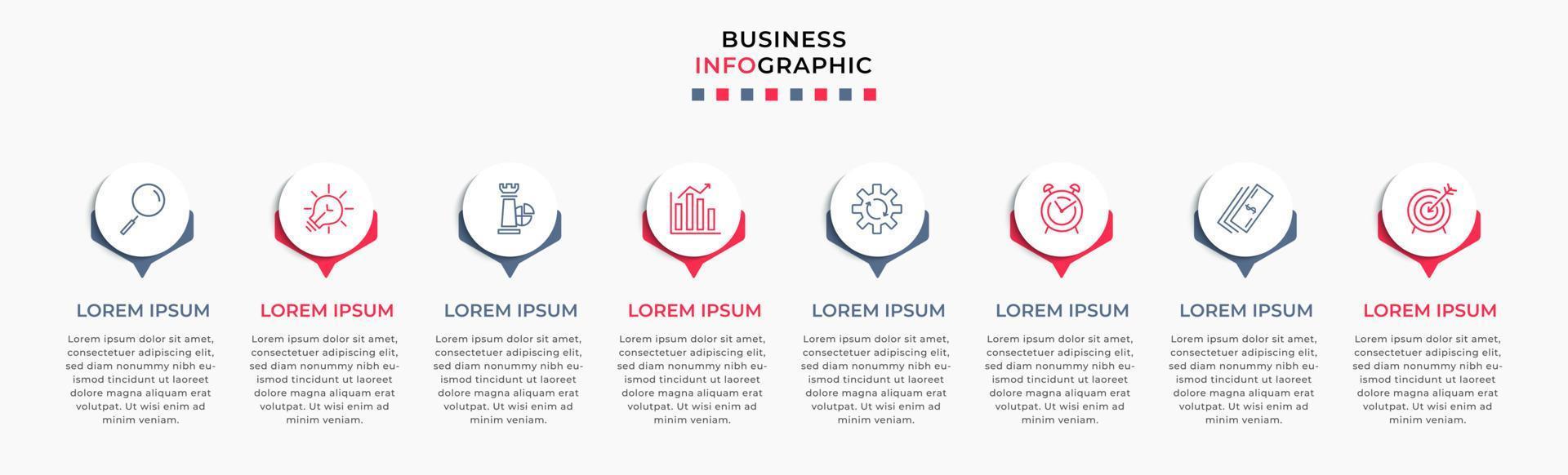 BUSINESS
INFOGRAPHIC

LOREM IPSUM

Lorem ipsum dolor sit amet, consectetuer adipiscing elit, sed diam nonummy nibh euismod tincidunt ut laoreet dolore magna aliquam erat volutpat. Ut wisi enim ad minim veniam.

LOREM IPSUM

Lorem ipsum dolor sit amet, consectetuer adipiscing elit, sed diam nonummy nibh euismod tincidunt ut laoreet dolore magna aliquam erat volutpat. Ut wisi enim ad minim veniam.

LOREM IPSUM

Lorem ipsum dolor sit amet, consectetuer adipiscing elit, sed diam nonummy nibh euismod tincidunt ut laoreet dolore magna aliquam erat volutpat. Ut wisi enim ad minim veniam.

LOREM IPSUM

Lorem ipsum dolor sit amet, consectetuer adipiscing elit, sed diam nonummy nibh euismod tincidunt ut laoreet dolore magna aliquam erat volutpat. Ut wisi enim ad minim veniam.

LOREM IPSUM

Lorem ipsum dolor sit amet, consectetuer adipiscing elit, sed diam nonummy nibh euismod tincidunt ut laoreet dolore magna aliquam erat volutpat. Ut wisi enim ad minim veniam.

LOREM IPSUM

Lorem ipsum dolor sit amet, consectetuer adipiscing elit, sed diam nonummy nibh euismod tincidunt ut laoreet dolore magna aliquam erat volutpat. Ut wisi enim ad minim veniam.

LOREM IPSUM

Lorem ipsum dolor sit amet, consectetuer adipiscing elit, sed diam nonummy nibh euismod tincidunt ut laoreet dolore magna aliquam erat volutpat. Ut wisi enim ad minim veniam.

LOREM IPSUM

Lorem ipsum dolor sit amet, consectetuer adipiscing elit, sed diam nonummy nibh euismod tincidunt ut laoreet dolore magna aliquam erat volutpat. Ut wisi enim ad minim veniam.