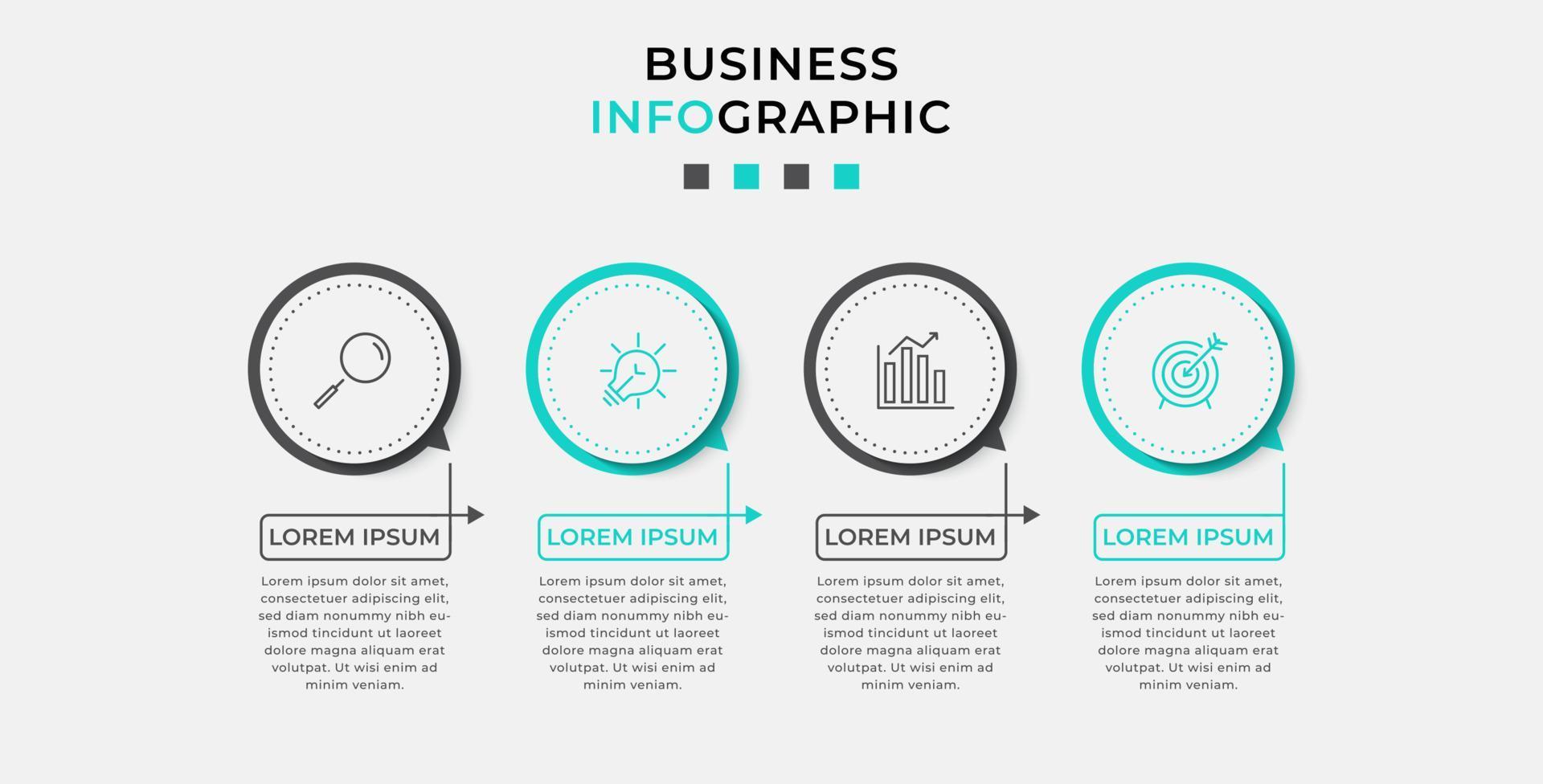 BUSINESS
INFOGRAPHIC

LOREM IPSUM

Lorem ipsum dolor sit amet, consectetuer adipiscing elit, sed diam nonummy nibh euismod tincidunt ut laoreet dolore magna aliquam erat volutpat. Ut wisi enim ad minim veniam.

LOREM IPSUM

Lorem ipsum dolor sit amet, consectetuer adipiscing elit, sed diam nonummy nibh euismod tincidunt ut laoreet dolore magna aliquam erat volutpat. Ut wisi enim ad minim veniam.

LOREM IPSUM

Lorem ipsum dolor sit amet, consectetuer adipiscing elit, sed diam nonummy nibh euismod tincidunt ut laoreet dolore magna aliquam erat volutpat. Ut wisi enim ad minim veniam.

LOREM IPSUM

Lorem ipsum dolor sit amet, consectetuer adipiscing elit, sed diam nonummy nibh euismod tincidunt ut laoreet dolore magna aliquam erat volutpat. Ut wisi enim ad minim veniam.