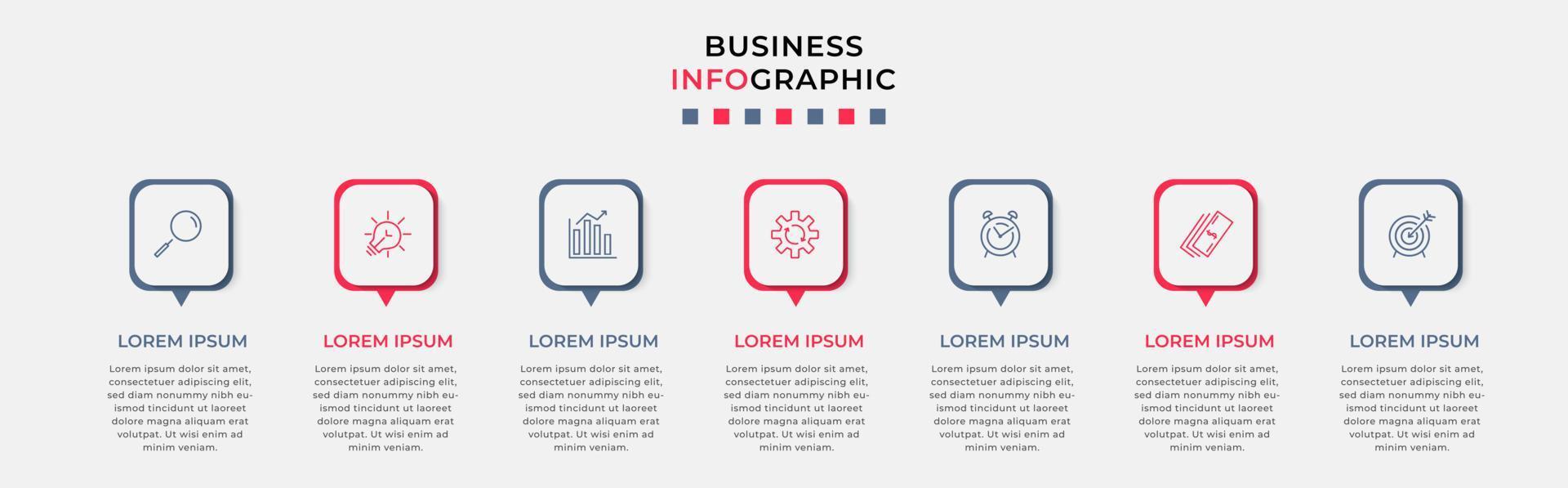 BUSINESS
INFOGRAPHIC

LOREM IPSUM

Lorem ipsum dolor sit amet, consectetuer adipiscing elit, sed diam nonummy nibh euismod tincidunt ut laoreet dolore magna aliquam erat volutpat. Ut wisi enim ad minim veniam.

LOREM IPSUM

Lorem ipsum dolor sit amet, consectetuer adipiscing elit, sed diam nonummy nibh euismod tincidunt ut laoreet dolore magna aliquam erat volutpat. Ut wisi enim ad minim veniam.

LOREM IPSUM

Lorem ipsum dolor sit amet, consectetuer adipiscing elit, sed diam nonummy nibh euismod tincidunt ut laoreet dolore magna aliquam erat volutpat. Ut wisi enim ad minim veniam.

LOREM IPSUM

Lorem ipsum dolor sit amet, consectetuer adipiscing elit, sed diam nonummy nibh euismod tincidunt ut laoreet dolore magna aliquam erat volutpat. Ut wisi enim ad minim veniam.

LOREM IPSUM

Lorem ipsum dolor sit amet, consectetuer adipiscing elit, sed diam nonummy nibh euismod tincidunt ut laoreet dolore magna aliquam erat volutpat. Ut wisi enim ad minim veniam.

LOREM IPSUM

Lorem ipsum dolor sit amet, consectetuer adipiscing elit, sed diam nonummy nibh euismod tincidunt ut laoreet dolore magna aliquam erat volutpat. Ut wisi enim ad minim veniam.

LOREM IPSUM

Lorem ipsum dolor sit amet, consectetuer adipiscing elit, sed diam nonummy nibh euismod tincidunt ut laoreet dolore magna aliquam erat volutpat. Ut wisi enim ad minim veniam.