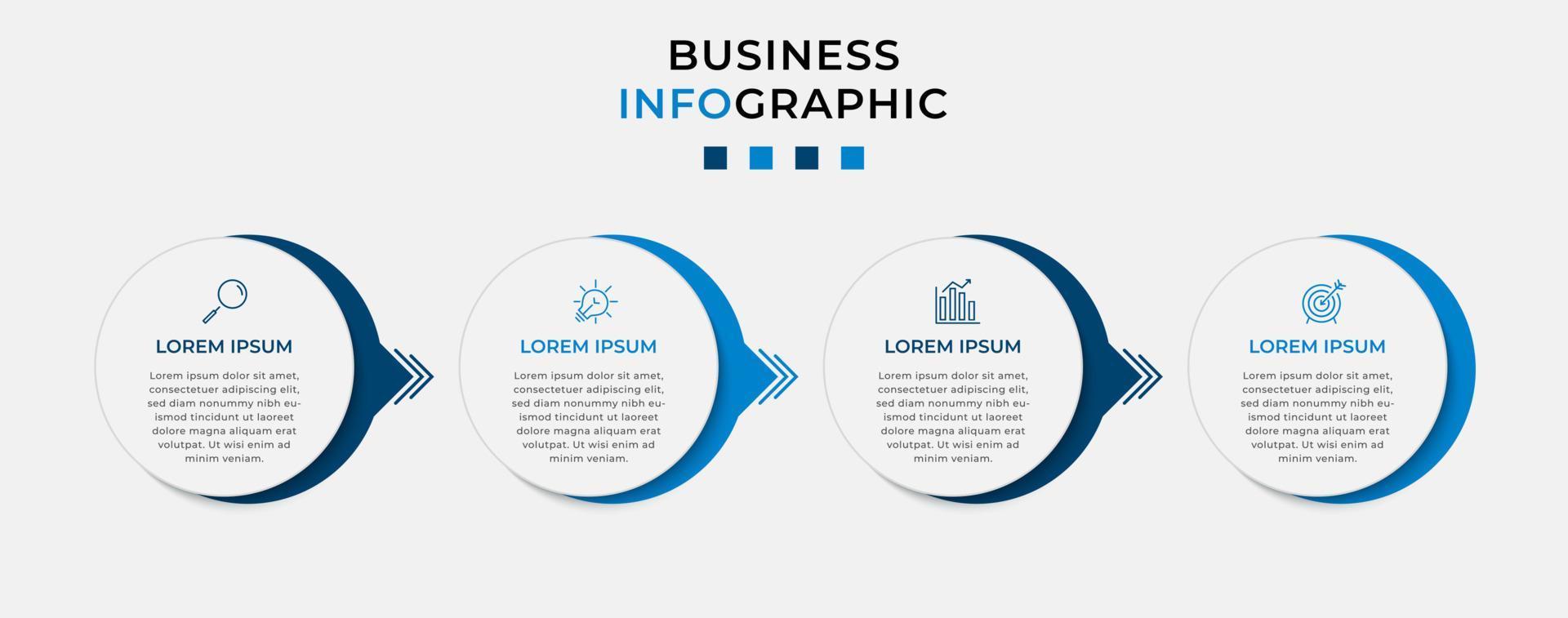 BUSINESS
INFOGRAPHIC

LOREM IPSUM

Lorem ipsum dolor sit amet, consectetuer adipiscing elit, sed diam nonummy nibh euismod tincidunt ut laoreet dolore magna aliquam erat volutpat. Ut wisi enim ad minim veniam.

LOREM IPSUM

Lorem ipsum dolor sit amet, consectetuer adipiscing elit, sed diam nonummy nibh euismod tincidunt ut laoreet dolore magna aliquam erat volutpat. Ut wisi enim ad minim veniam.

LOREM IPSUM

Lorem ipsum dolor sit amet, consectetuer adipiscing elit, sed diam nonummy nibh euismod tincidunt ut laoreet dolore magna aliquam erat volutpat. Ut wisi enim ad minim veniam.

LOREM IPSUM

Lorem ipsum dolor sit amet, consectetuer adipiscing elit, sed diam nonummy nibh euismod tincidunt ut laoreet dolore magna aliquam erat volutpat. Ut wisi enim ad minim veniam.