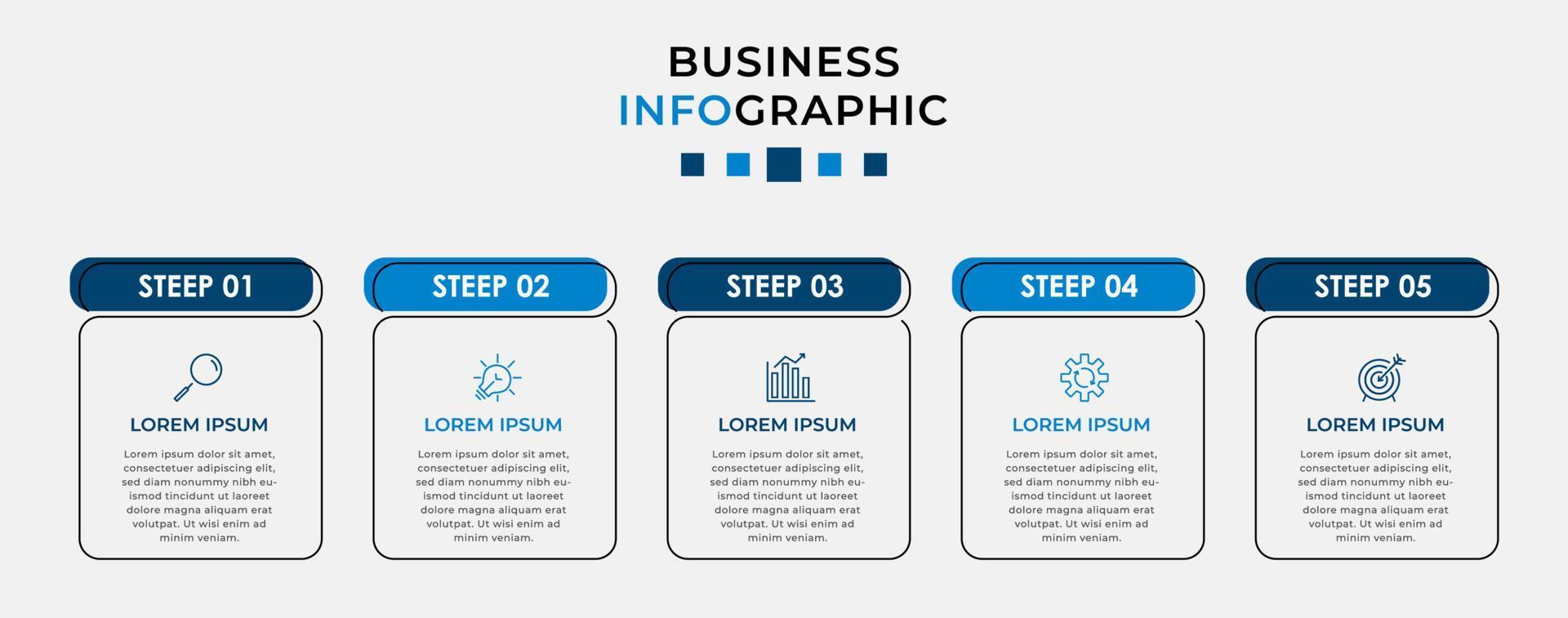 BUSINESS
INFOGRAPHIC

STEEP 01

LOREM IPSUM

Lorem ipsum dolor sit amet, consectetuer adipiscing elit, sed diam nonummy nibh euismod tincidunt ut laoreet dolore magna aliquam erat volutpat. Ut wisi enim ad minim veniam.

STEEP 02

LOREM IPSUM

Lorem ipsum dolor sit amet, consectetuer adipiscing elit, sed diam nonummy nibh euismod tincidunt ut laoreet dolore magna aliquam erat volutpat. Ut wisi enim ad minim veniam.

STEEP 03

LOREM IPSUM

Lorem ipsum dolor sit amet, consectetuer adipiscing elit, sed diam nonummy nibh euismod tincidunt ut laoreet dolore magna aliquam erat volutpat. Ut wisi enim ad minim veniam.

STEEP 04

LOREM IPSUM

Lorem ipsum dolor sit amet, consectetuer adipiscing elit, sed diam nonummy nibh euismod tincidunt ut laoreet dolore magna aliquam erat volutpat. Ut wisi enim ad minim veniam.

STEEP 05

LOREM IPSUM

Lorem ipsum dolor sit amet, consectetuer adipiscing elit, sed diam nonummy nibh euismod tincidunt ut laoreet dolore magna aliquam erat volutpat. Ut wisi enim ad minim veniam.