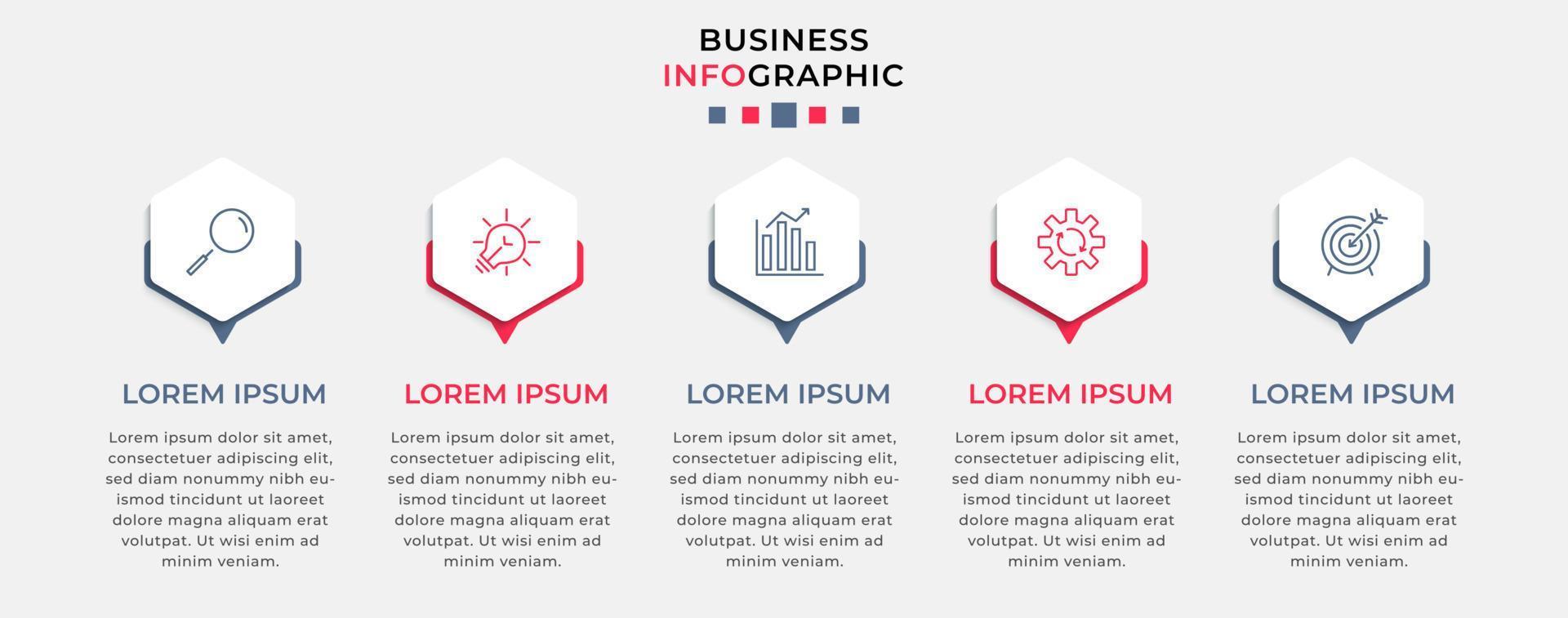 BUSINESS
INFOGRAPHIC

LOREM IPSUM

Lorem ipsum dolor sit amet, consectetuer adipiscing elit, sed diam nonummy nibh euismod tincidunt ut laoreet dolore magna aliquam erat volutpat. Ut wisi enim ad minim veniam.

LOREM IPSUM

Lorem ipsum dolor sit amet, consectetuer adipiscing elit, sed diam nonummy nibh euismod tincidunt ut laoreet dolore magna aliquam erat volutpat. Ut wisi enim ad minim veniam.

LOREM IPSUM

Lorem ipsum dolor sit amet, consectetuer adipiscing elit, sed diam nonummy nibh euismod tincidunt ut laoreet dolore magna aliquam erat volutpat. Ut wisi enim ad minim veniam.

LOREM IPSUM

Lorem ipsum dolor sit amet, consectetuer adipiscing elit, sed diam nonummy nibh euismod tincidunt ut laoreet dolore magna aliquam erat volutpat. Ut wisi enim ad minim veniam.

LOREM IPSUM

Lorem ipsum dolor sit amet, consectetuer adipiscing elit, sed diam nonummy nibh euismod tincidunt ut laoreet dolore magna aliquam erat volutpat. Ut wisi enim ad minim veniam.