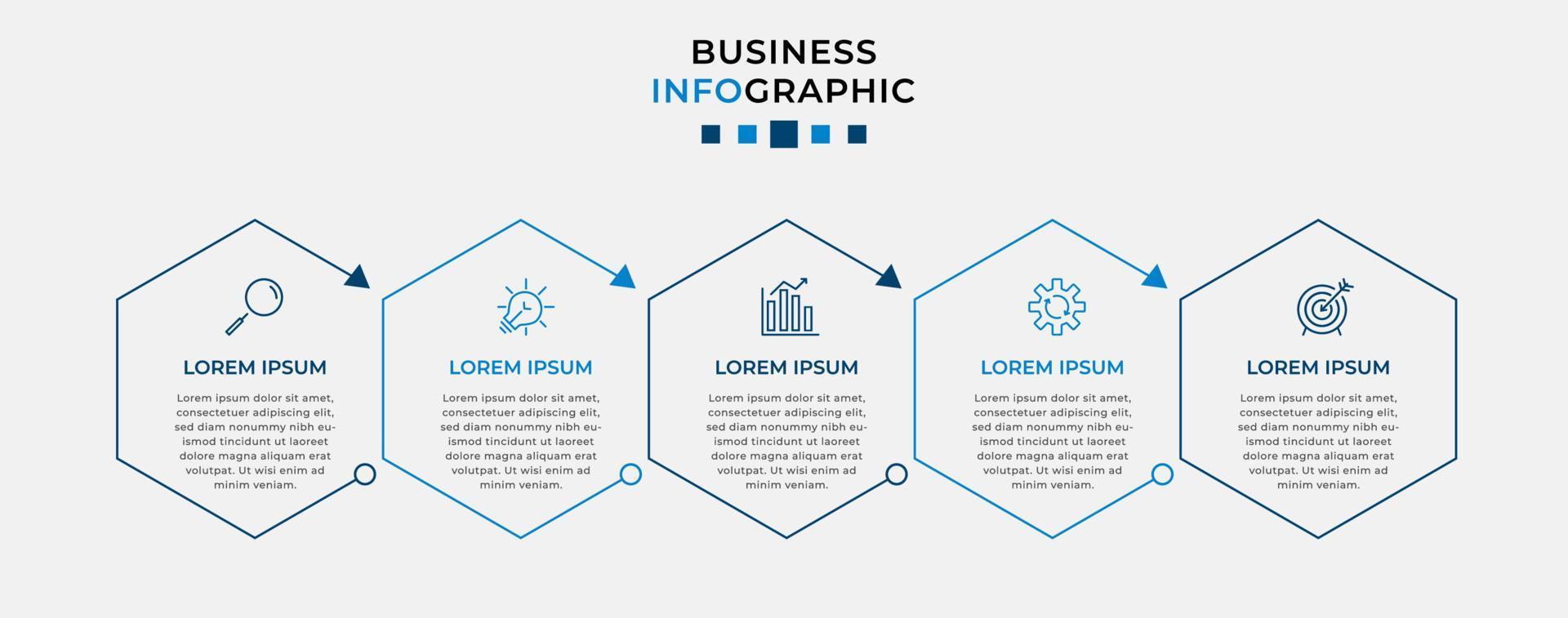 BUSINESS
INFOGRAPHIC

LOREM IPSUM

Lorem ipsum dolor sit amet, consectetuer adipiscing elit, sed diam nonummy nibh euismod tincidunt ut laoreet dolore magna aliquam erat volutpat. Ut wisi enim ad minim veniam.

LOREM IPSUM

Lorem ipsum dolor sit amet, consectetuer adipiscing elit, sed diam nonummy nibh euismod tincidunt ut laoreet dolore magna aliquam erat volutpat. Ut wisi enim ad minim veniam.

LOREM IPSUM

Lorem ipsum dolor sit amet, consectetuer adipiscing elit, sed diam nonummy nibh euismod tincidunt ut laoreet dolore magna aliquam erat volutpat. Ut wisi enim ad minim veniam.

LOREM IPSUM

Lorem ipsum dolor sit amet, consectetuer adipiscing elit, sed diam nonummy nibh euismod tincidunt ut laoreet dolore magna aliquam erat volutpat. Ut wisi enim ad minim veniam.

LOREM IPSUM

Lorem ipsum dolor sit amet, consectetuer adipiscing elit, sed diam nonummy nibh euismod tincidunt ut laoreet dolore magna aliquam erat volutpat. Ut wisi enim ad minim veniam.