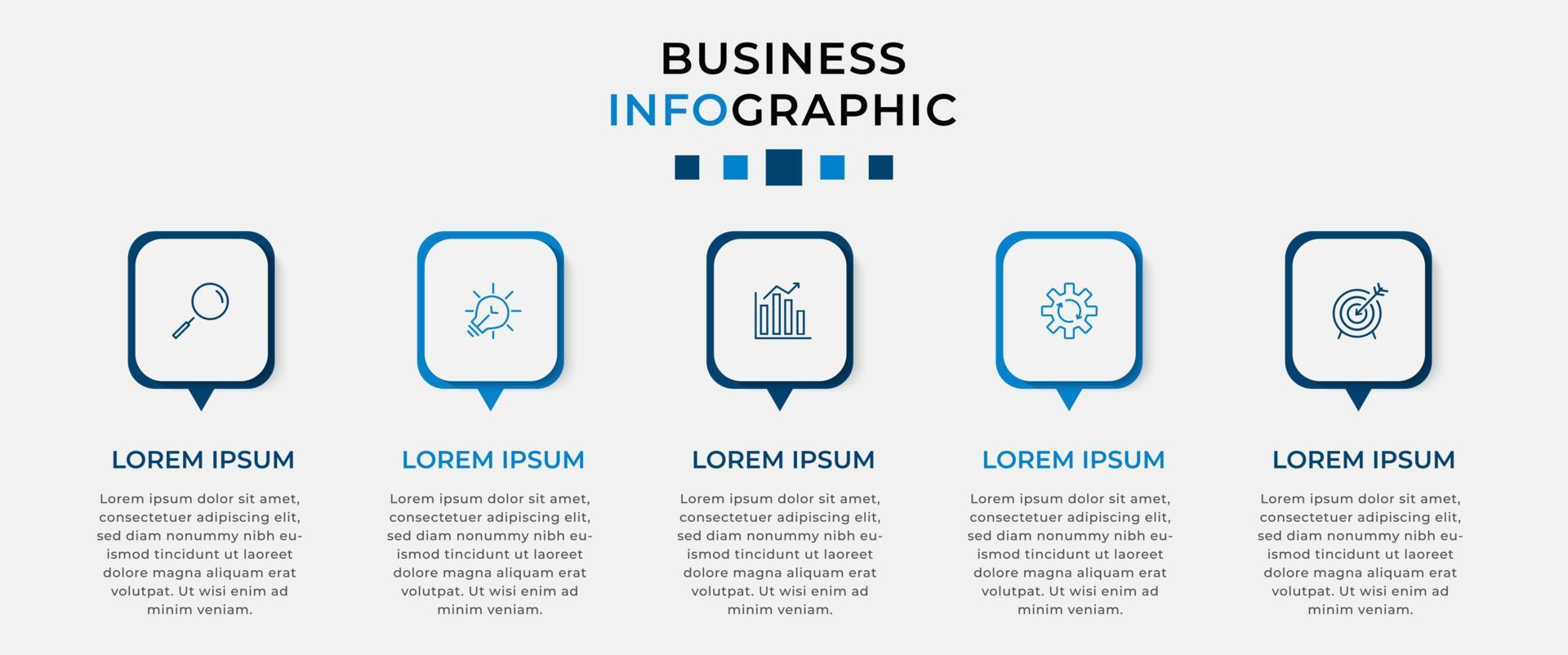 BUSINESS
INFOGRAPHIC

LOREM IPSUM

Lorem ipsum dolor sit amet, consectetuer adipiscing elit, sed diam nonummy nibh euismod tincidunt ut laoreet dolore magna aliquam erat volutpat. Ut wisi enim ad minim veniam.

LOREM IPSUM

Lorem ipsum dolor sit amet, consectetuer adipiscing elit, sed diam nonummy nibh euismod tincidunt ut laoreet dolore magna aliquam erat volutpat. Ut wisi enim ad minim veniam.

LOREM IPSUM

Lorem ipsum dolor sit amet, consectetuer adipiscing elit, sed diam nonummy nibh euismod tincidunt ut laoreet dolore magna aliquam erat volutpat. Ut wisi enim ad minim veniam.

LOREM IPSUM

Lorem ipsum dolor sit amet, consectetuer adipiscing elit, sed diam nonummy nibh euismod tincidunt ut laoreet dolore magna aliquam erat volutpat. Ut wisi enim ad minim veniam.

LOREM IPSUM

Lorem ipsum dolor sit amet, consectetuer adipiscing elit, sed diam nonummy nibh euismod tincidunt ut laoreet dolore magna aliquam erat volutpat. Ut wisi enim ad minim veniam.