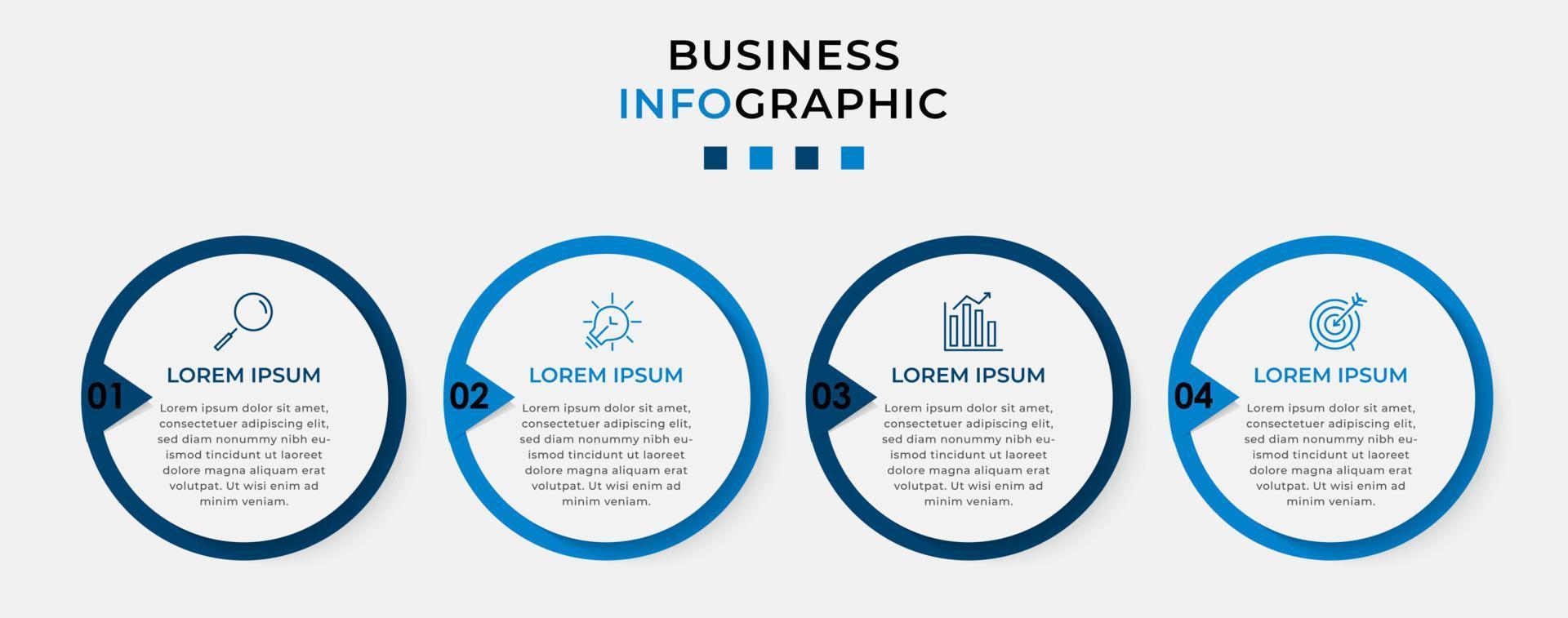 BUSINESS
INFOGRAPHIC

01
LOREM IPSUM
Lorem ipsum dolor sit amet, consectetuer adipiscing elit, sed diam nonummy nibh euismod tincidunt ut laoreet dolore magna aliquam erat volutpat. Ut wisi enim ad minim veniam.

02
LOREM IPSUM
Lorem ipsum dolor sit amet, consectetuer adipiscing elit, sed diam nonummy nibh euismod tincidunt ut laoreet dolore magna aliquam erat volutpat. Ut wisi enim ad minim veniam.

03
LOREM IPSUM
Lorem ipsum dolor sit amet, consectetuer adipiscing elit, sed diam nonummy nibh euismod tincidunt ut laoreet dolore magna aliquam erat volutpat. Ut wisi enim ad minim veniam.

04
LOREM IPSUM
Lorem ipsum dolor sit amet, consectetuer adipiscing elit, sed diam nonummy nibh euismod tincidunt ut laoreet dolore magna aliquam erat volutpat. Ut wisi enim ad minim veniam.