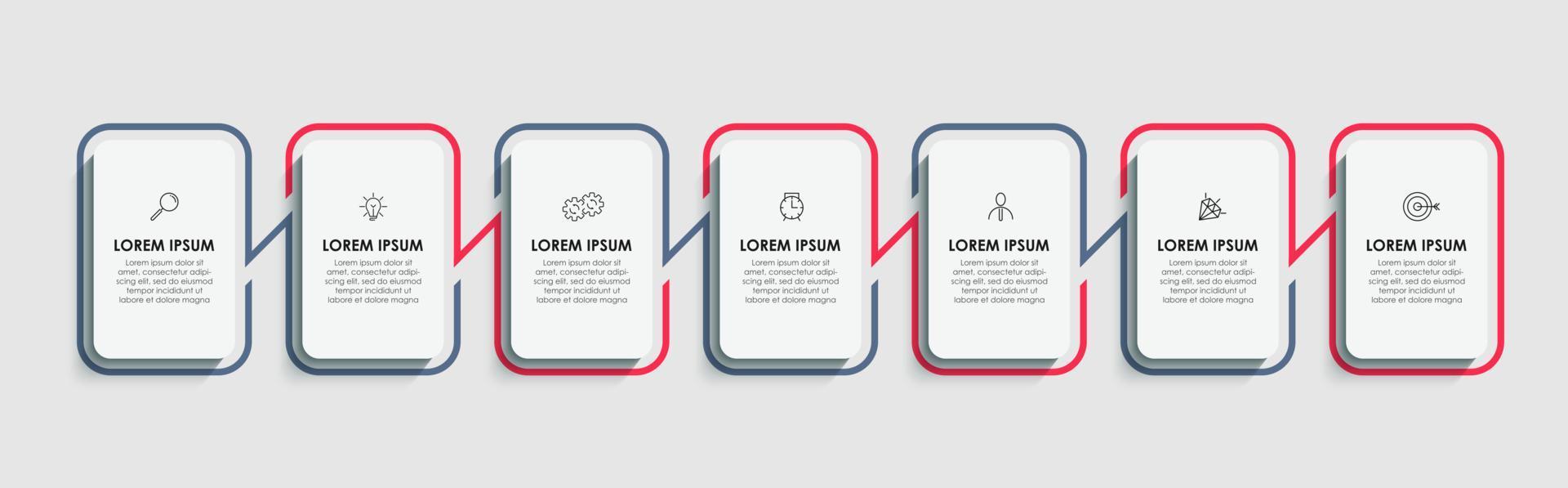 LOREM IPSUM

Lorem ipsum dolor sit amet, consectetur adipiscing elit, sed do eiusmod tempor incididunt ut labore et dolore magna

LOREM IPSUM

Lorem ipsum dolor sit amet, consectetur adipiscing elit, sed do eiusmod tempor incididunt ut labore et dolore magna

LOREM IPSUM

Lorem ipsum dolor sit amet, consectetur adipiscing elit, sed do eiusmod tempor incididunt ut labore et dolore magna

LOREM IPSUM

Lorem ipsum dolor sit amet, consectetur adipiscing elit, sed do eiusmod tempor incididunt ut labore et dolore magna

LOREM IPSUM

Lorem ipsum dolor sit amet, consectetur adipiscing elit, sed do eiusmod tempor incididunt ut labore et dolore magna

LOREM IPSUM

Lorem ipsum dolor sit amet, consectetur adipiscing elit, sed do eiusmod tempor incididunt ut labore et dolore magna

LOREM IPSUM

Lorem ipsum dolor sit amet, consectetur adipiscing elit, sed do eiusmod tempor incididunt ut labore et dolore magna