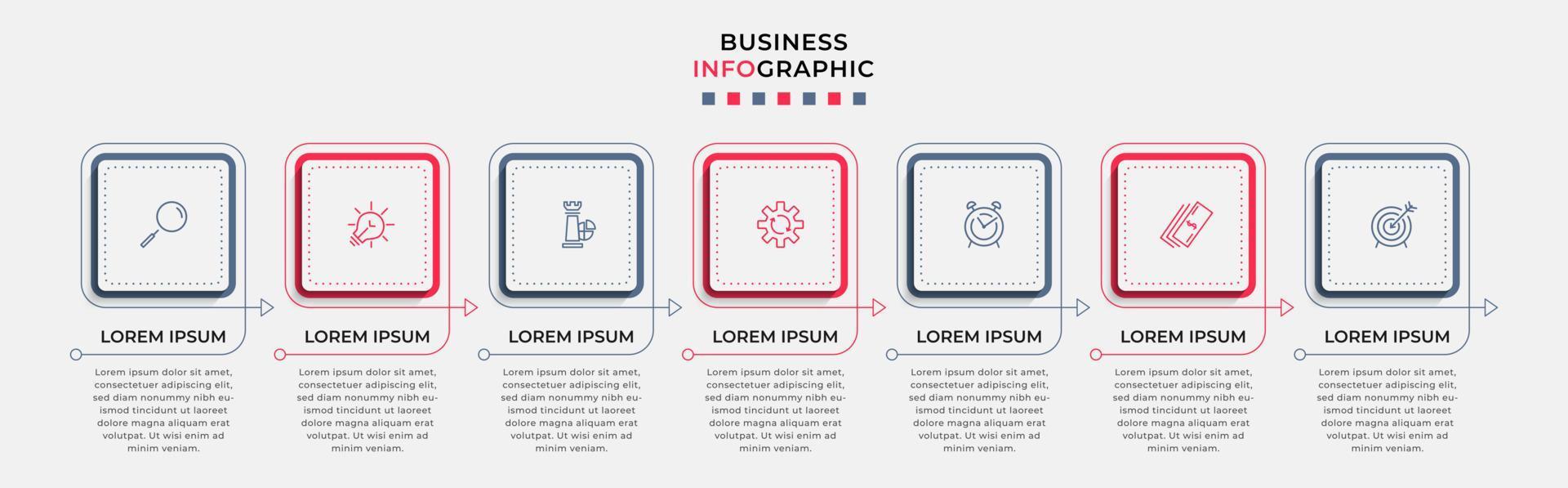 BUSINESS
INFOGRAPHIC

LOREM IPSUM

Lorem ipsum dolor sit amet, consectetuer adipiscing elit, sed diam nonummy nibh euismod tincidunt ut laoreet dolore magna aliquam erat volutpat. Ut wisi enim ad minim veniam.

LOREM IPSUM

Lorem ipsum dolor sit amet, consectetuer adipiscing elit, sed diam nonummy nibh euismod tincidunt ut laoreet dolore magna aliquam erat volutpat. Ut wisi enim ad minim veniam.

LOREM IPSUM

Lorem ipsum dolor sit amet, consectetuer adipiscing elit, sed diam nonummy nibh euismod tincidunt ut laoreet dolore magna aliquam erat volutpat. Ut wisi enim ad minim veniam.

LOREM IPSUM

Lorem ipsum dolor sit amet, consectetuer adipiscing elit, sed diam nonummy nibh euismod tincidunt ut laoreet dolore magna aliquam erat volutpat. Ut wisi enim ad minim veniam.

LOREM IPSUM

Lorem ipsum dolor sit amet, consectetuer adipiscing elit, sed diam nonummy nibh euismod tincidunt ut laoreet dolore magna aliquam erat volutpat. Ut wisi enim ad minim veniam.

LOREM IPSUM

Lorem ipsum dolor sit amet, consectetuer adipiscing elit, sed diam nonummy nibh euismod tincidunt ut laoreet dolore magna aliquam erat volutpat. Ut wisi enim ad minim veniam.

LOREM IPSUM

Lorem ipsum dolor sit amet, consectetuer adipiscing elit, sed diam nonummy nibh euismod tincidunt ut laoreet dolore magna aliquam erat volutpat. Ut wisi enim ad minim veniam.