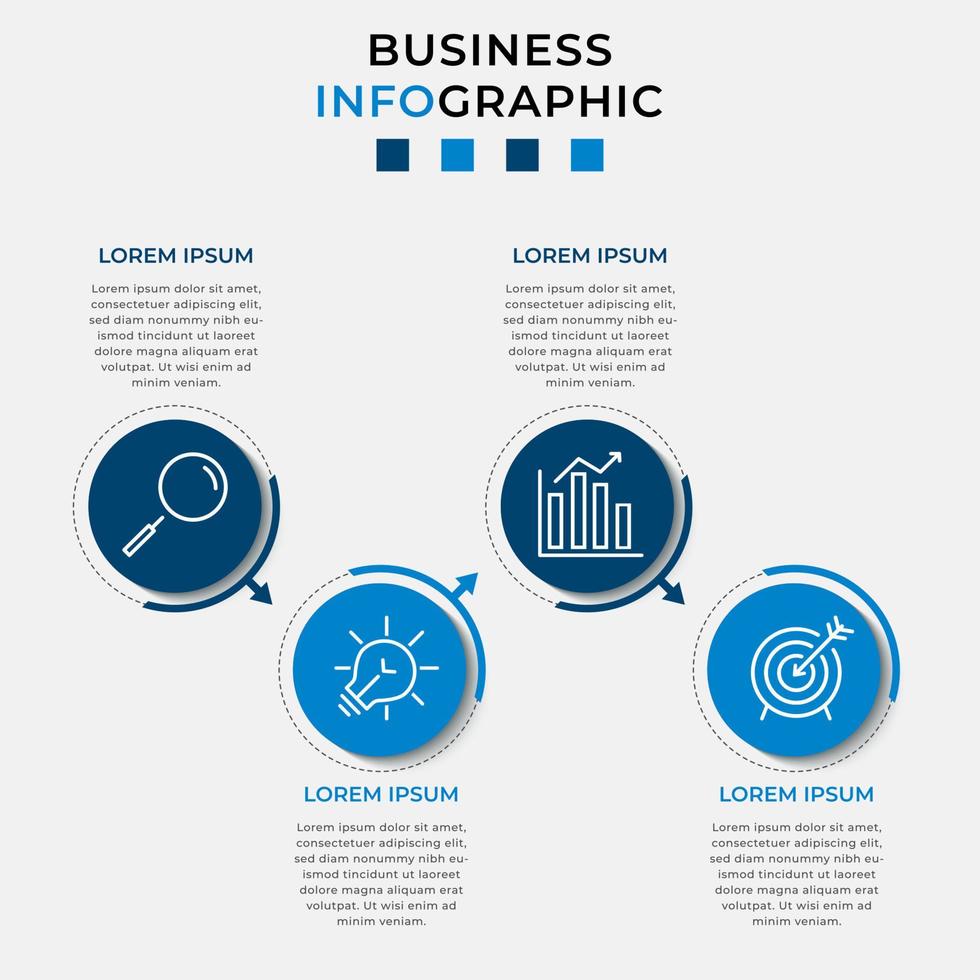 BUSINESS
INFOGRAPHIC

LOREM IPSUM

Lorem ipsum dolor sit amet, consectetuer adipiscing elit, sed diam nonummy nibh euismod tincidunt ut laoreet dolore magna aliquam erat volutpat. Ut wisi enim ad minim veniam.

LOREM IPSUM

Lorem ipsum dolor sit amet, consectetuer adipiscing elit, sed diam nonummy nibh euismod tincidunt ut laoreet dolore magna aliquam erat volutpat. Ut wisi enim ad minim veniam.

LOREM IPSUM

Lorem ipsum dolor sit amet, consectetuer adipiscing elit, sed diam nonummy nibh euismod tincidunt ut laoreet dolore magna aliquam erat volutpat. Ut wisi enim ad minim veniam.

LOREM IPSUM

Lorem ipsum dolor sit amet, consectetuer adipiscing elit, sed diam nonummy nibh euismod tincidunt ut laoreet dolore magna aliquam erat volutpat. Ut wisi enim ad minim veniam.