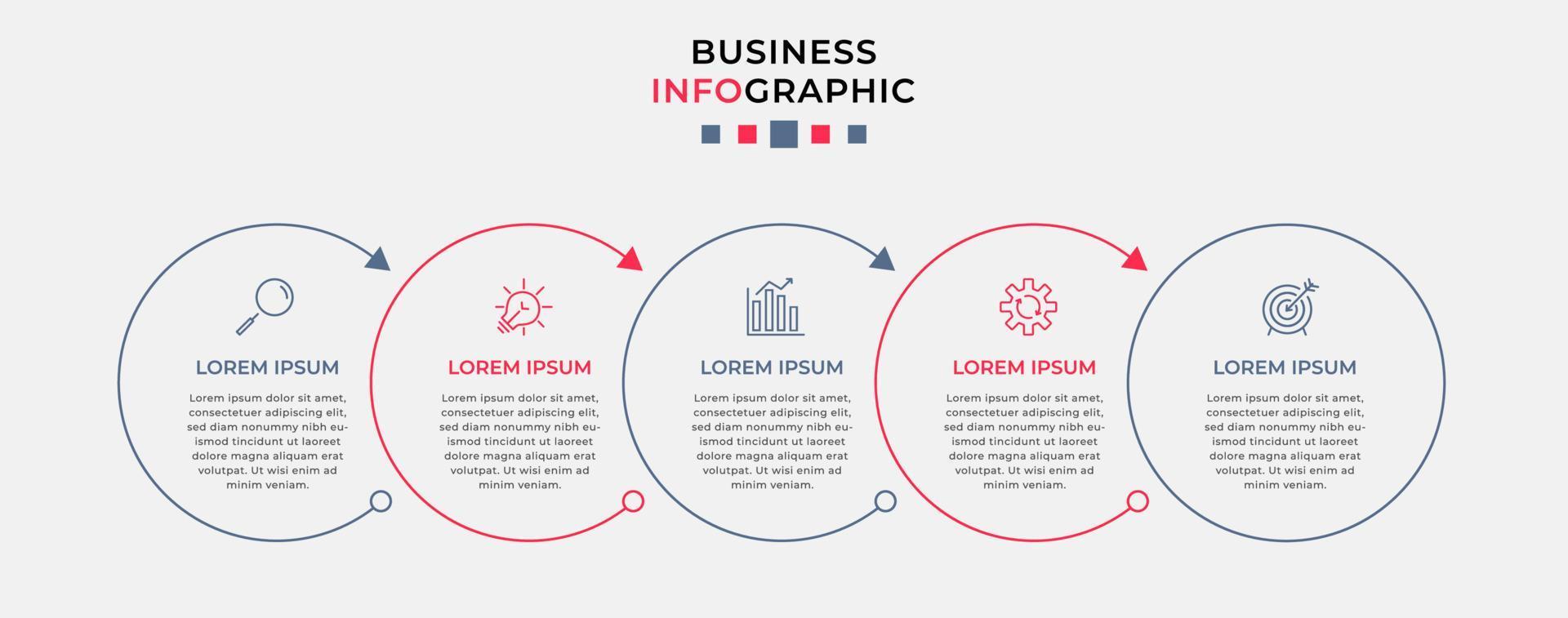 BUSINESS
INFOGRAPHIC

LOREM IPSUM

Lorem ipsum dolor sit amet, consectetuer adipiscing elit, sed diam nonummy nibh euismod tincidunt ut laoreet dolore magna aliquam erat volutpat. Ut wisi enim ad minim veniam.

LOREM IPSUM

Lorem ipsum dolor sit amet, consectetuer adipiscing elit, sed diam nonummy nibh euismod tincidunt ut laoreet dolore magna aliquam erat volutpat. Ut wisi enim ad minim veniam.

LOREM IPSUM

Lorem ipsum dolor sit amet, consectetuer adipiscing elit, sed diam nonummy nibh euismod tincidunt ut laoreet dolore magna aliquam erat volutpat. Ut wisi enim ad minim veniam.

LOREM IPSUM

Lorem ipsum dolor sit amet, consectetuer adipiscing elit, sed diam nonummy nibh euismod tincidunt ut laoreet dolore magna aliquam erat volutpat. Ut wisi enim ad minim veniam.

LOREM IPSUM

Lorem ipsum dolor sit amet, consectetuer adipiscing elit, sed diam nonummy nibh euismod tincidunt ut laoreet dolore magna aliquam erat volutpat. Ut wisi enim ad minim veniam.