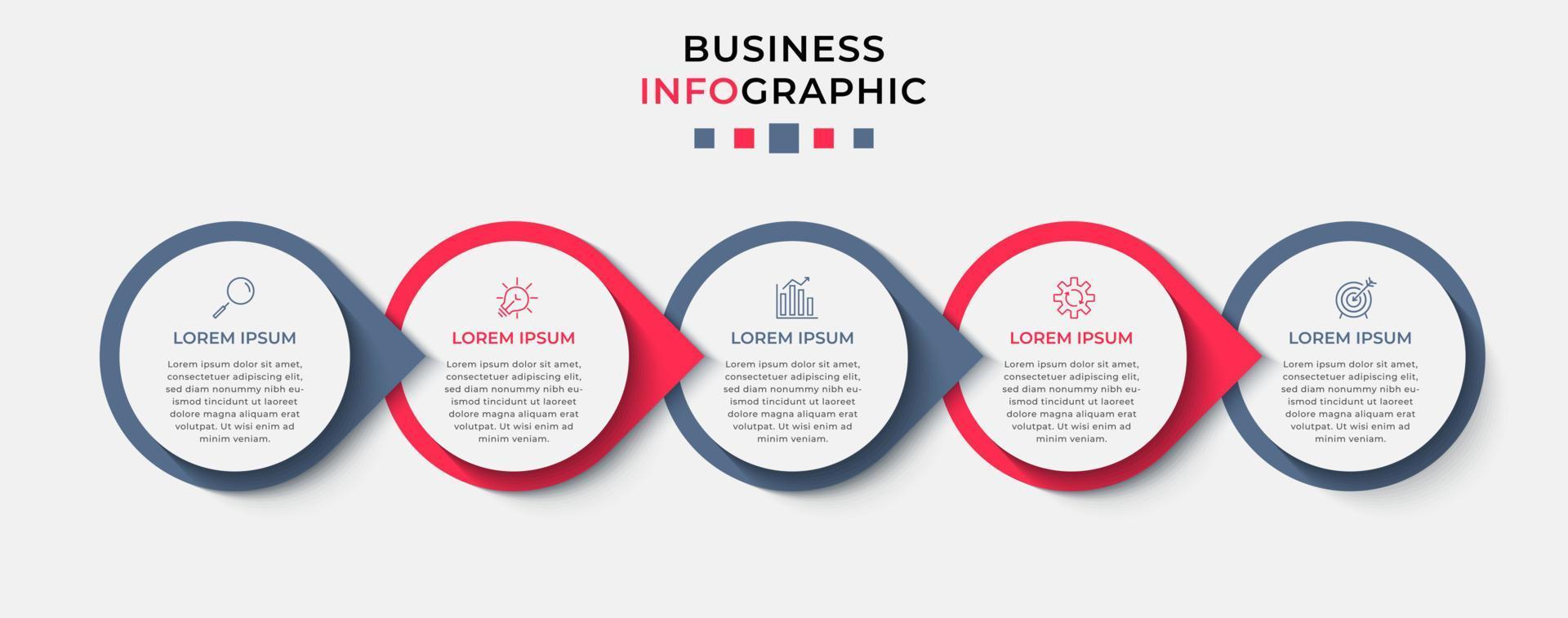 BUSINESS
INFOGRAPHIC

LOREM IPSUM

Lorem ipsum dolor sit amet, consectetuer adipiscing elit, sed diam nonummy nibh euismod tincidunt ut laoreet dolore magna aliquam erat volutpat. Ut wisi enim ad minim veniam.

LOREM IPSUM

Lorem ipsum dolor sit amet, consectetuer adipiscing elit, sed diam nonummy nibh euismod tincidunt ut laoreet dolore magna aliquam erat volutpat. Ut wisi enim ad minim veniam.

LOREM IPSUM

Lorem ipsum dolor sit amet, consectetuer adipiscing elit, sed diam nonummy nibh euismod tincidunt ut laoreet dolore magna aliquam erat volutpat. Ut wisi enim ad minim veniam.

LOREM IPSUM

Lorem ipsum dolor sit amet, consectetuer adipiscing elit, sed diam nonummy nibh euismod tincidunt ut laoreet dolore magna aliquam erat volutpat. Ut wisi enim ad minim veniam.

LOREM IPSUM

Lorem ipsum dolor sit amet, consectetuer adipiscing elit, sed diam nonummy nibh euismod tincidunt ut laoreet dolore magna aliquam erat volutpat. Ut wisi enim ad minim veniam.