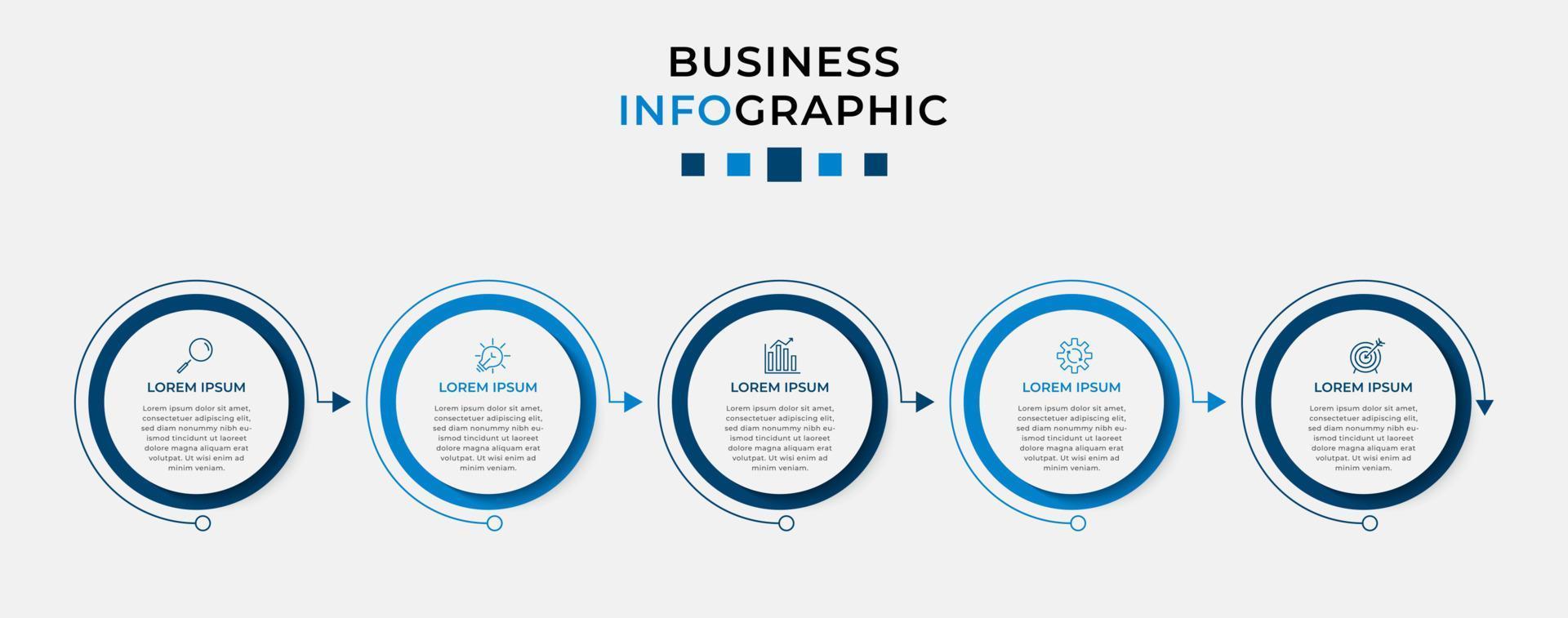 BUSINESS
INFOGRAPHIC

LOREM IPSUM

Lorem ipsum dolor sit amet, consectetuer adipiscing elit, sed diam nonummy nibh euismod tincidunt ut laoreet dolore magna aliquam erat volutpat. Ut wisi enim ad minim veniam.

LOREM IPSUM

Lorem ipsum dolor sit amet, consectetuer adipiscing elit, sed diam nonummy nibh euismod tincidunt ut laoreet dolore magna aliquam erat volutpat. Ut wisi enim ad minim veniam.

LOREM IPSUM

Lorem ipsum dolor sit amet, consectetuer adipiscing elit, sed diam nonummy nibh euismod tincidunt ut laoreet dolore magna aliquam erat volutpat. Ut wisi enim ad minim veniam.

LOREM IPSUM

Lorem ipsum dolor sit amet, consectetuer adipiscing elit, sed diam nonummy nibh euismod tincidunt ut laoreet dolore magna aliquam erat volutpat. Ut wisi enim ad minim veniam.

LOREM IPSUM

Lorem ipsum dolor sit amet, consectetuer adipiscing elit, sed diam nonummy nibh euismod tincidunt ut laoreet dolore magna aliquam erat volutpat. Ut wisi enim ad minim veniam.