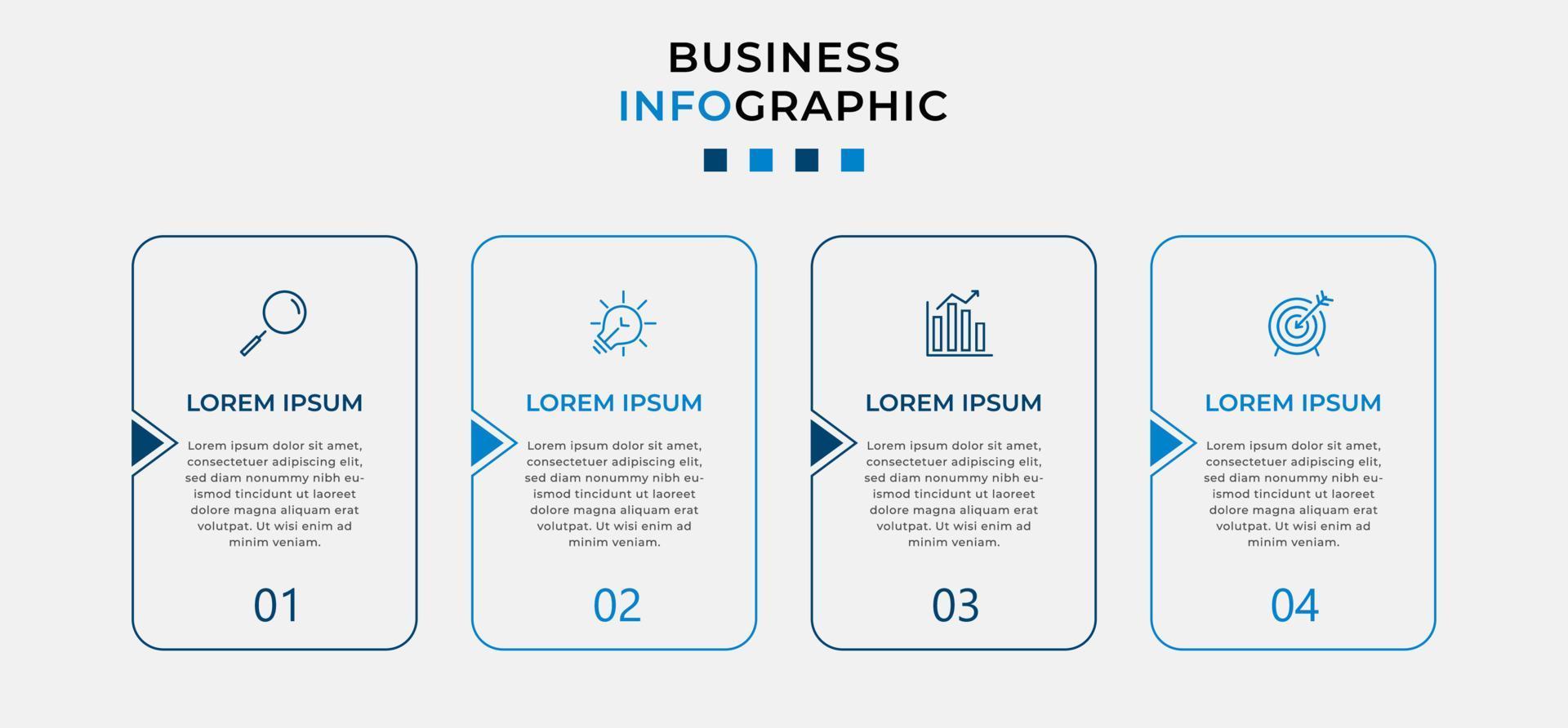 BUSINESS
INFOGRAPHIC

LOREM IPSUM

Lorem ipsum dolor sit amet, consectetuer adipiscing elit, sed diam nonummy nibh euismod tincidunt ut laoreet dolore magna aliquam erat volutpat. Ut wisi enim ad minim veniam.

01

LOREM IPSUM

Lorem ipsum dolor sit amet, consectetuer adipiscing elit, sed diam nonummy nibh euismod tincidunt ut laoreet dolore magna aliquam erat volutpat. Ut wisi enim ad minim veniam.

02

LOREM IPSUM

Lorem ipsum dolor sit amet, consectetuer adipiscing elit, sed diam nonummy nibh euismod tincidunt ut laoreet dolore magna aliquam erat volutpat. Ut wisi enim ad minim veniam.

03

LOREM IPSUM

Lorem ipsum dolor sit amet, consectetuer adipiscing elit, sed diam nonummy nibh euismod tincidunt ut laoreet dolore magna aliquam erat volutpat. Ut wisi enim ad minim veniam.

04