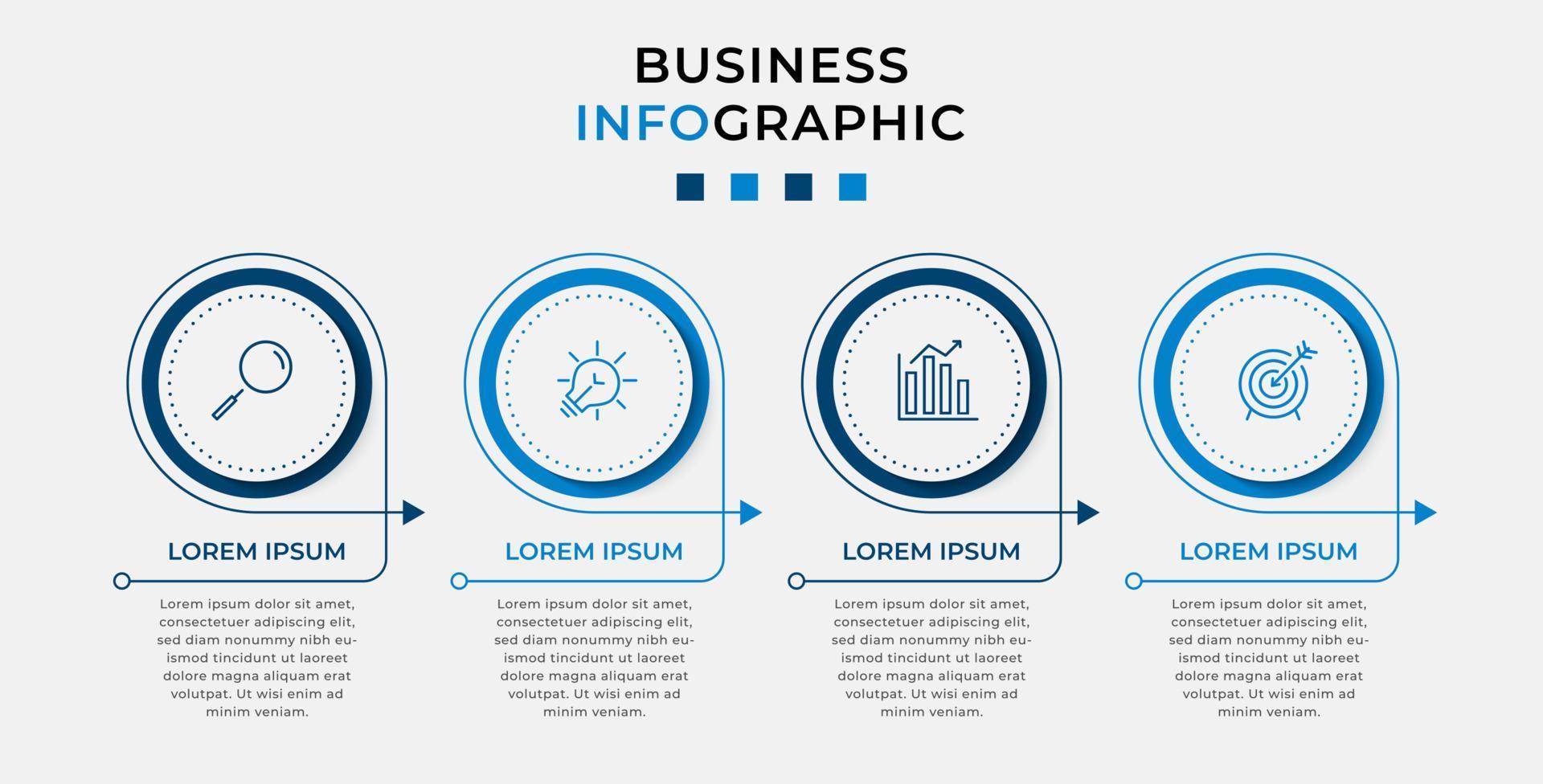 BUSINESS
INFOGRAPHIC

LOREM IPSUM

Lorem ipsum dolor sit amet, consectetuer adipiscing elit, sed diam nonummy nibh euismod tincidunt ut laoreet dolore magna aliquam erat volutpat. Ut wisi enim ad minim veniam.

LOREM IPSUM

Lorem ipsum dolor sit amet, consectetuer adipiscing elit, sed diam nonummy nibh euismod tincidunt ut laoreet dolore magna aliquam erat volutpat. Ut wisi enim ad minim veniam.

LOREM IPSUM

Lorem ipsum dolor sit amet, consectetuer adipiscing elit, sed diam nonummy nibh euismod tincidunt ut laoreet dolore magna aliquam erat volutpat. Ut wisi enim ad minim veniam.

LOREM IPSUM

Lorem ipsum dolor sit amet, consectetuer adipiscing elit, sed diam nonummy nibh euismod tincidunt ut laoreet dolore magna aliquam erat volutpat. Ut wisi enim ad minim veniam.