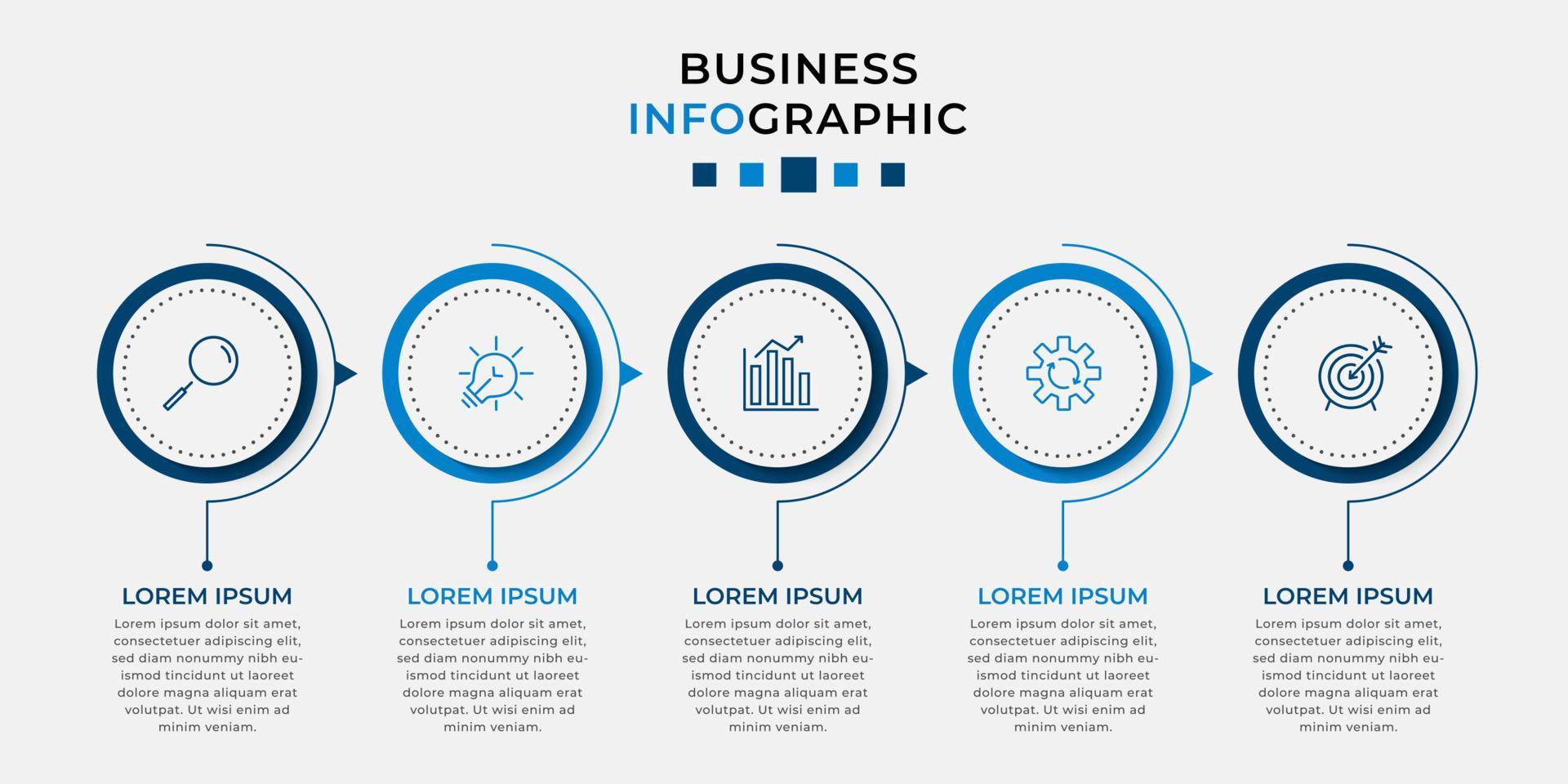 BUSINESS
INFOGRAPHIC

LOREM IPSUM
Lorem ipsum dolor sit amet, consectetuer adipiscing elit, sed diam nonummy nibh euismod tincidunt ut laoreet dolore magna aliquam erat volutpat. Ut wisi enim ad minim veniam.

LOREM IPSUM
Lorem ipsum dolor sit amet, consectetuer adipiscing elit, sed diam nonummy nibh euismod tincidunt ut laoreet dolore magna aliquam erat volutpat. Ut wisi enim ad minim veniam.

LOREM IPSUM
Lorem ipsum dolor sit amet, consectetuer adipiscing elit, sed diam nonummy nibh euismod tincidunt ut laoreet dolore magna aliquam erat volutpat. Ut wisi enim ad minim veniam.

LOREM IPSUM
Lorem ipsum dolor sit amet, consectetuer adipiscing elit, sed diam nonummy nibh euismod tincidunt ut laoreet dolore magna aliquam erat volutpat. Ut wisi enim ad minim veniam.

LOREM IPSUM
Lorem ipsum dolor sit amet, consectetuer adipiscing elit, sed diam nonummy nibh euismod tincidunt ut laoreet dolore magna aliquam erat volutpat. Ut wisi enim ad minim veniam.