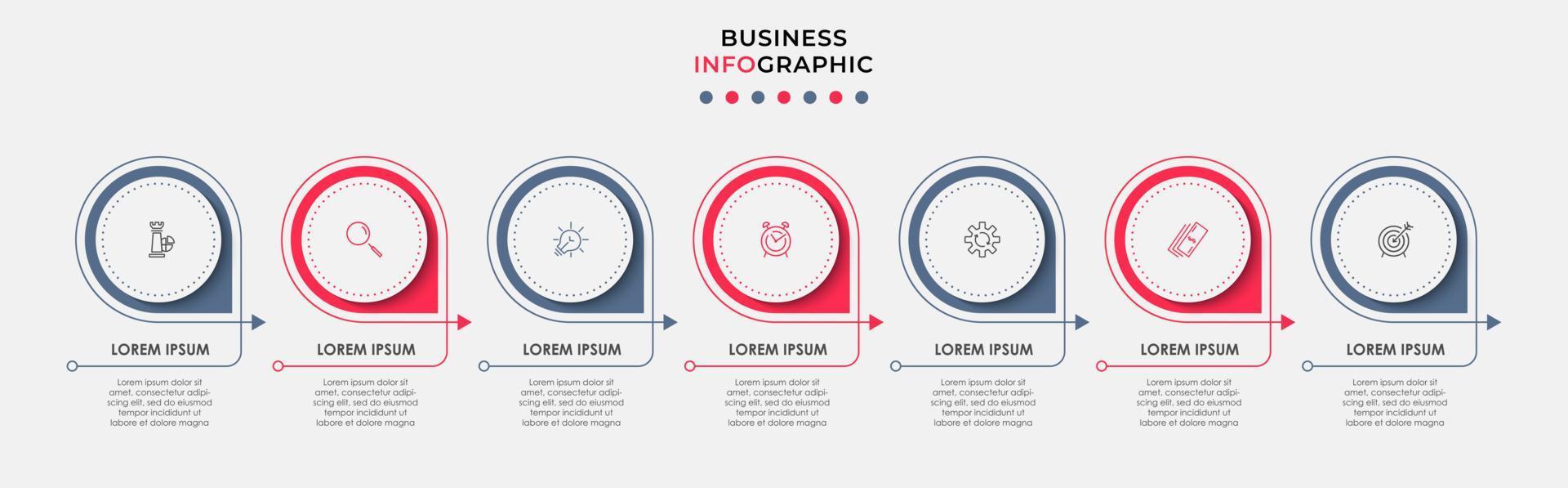 BUSINESS
INFOGRAPHIC

LOREM IPSUM

Lorem ipsum dolor sit amet, consectetur adipiscing elit, sed do eiusmod tempor incididunt ut labore et dolore magna

LOREM IPSUM

Lorem ipsum dolor sit amet, consectetur adipiscing elit, sed do eiusmod tempor incididunt ut labore et dolore magna

LOREM IPSUM

Lorem ipsum dolor sit amet, consectetur adipiscing elit, sed do eiusmod tempor incididunt ut labore et dolore magna

LOREM IPSUM

Lorem ipsum dolor sit amet, consectetur adipiscing elit, sed do eiusmod tempor incididunt ut labore et dolore magna

LOREM IPSUM

Lorem ipsum dolor sit amet, consectetur adipiscing elit, sed do eiusmod tempor incididunt ut labore et dolore magna

LOREM IPSUM

Lorem ipsum dolor sit amet, consectetur adipiscing elit, sed do eiusmod tempor incididunt ut labore et dolore magna

LOREM IPSUM

Lorem ipsum dolor sit amet, consectetur adipiscing elit, sed do eiusmod tempor incididunt ut labore et dolore magna