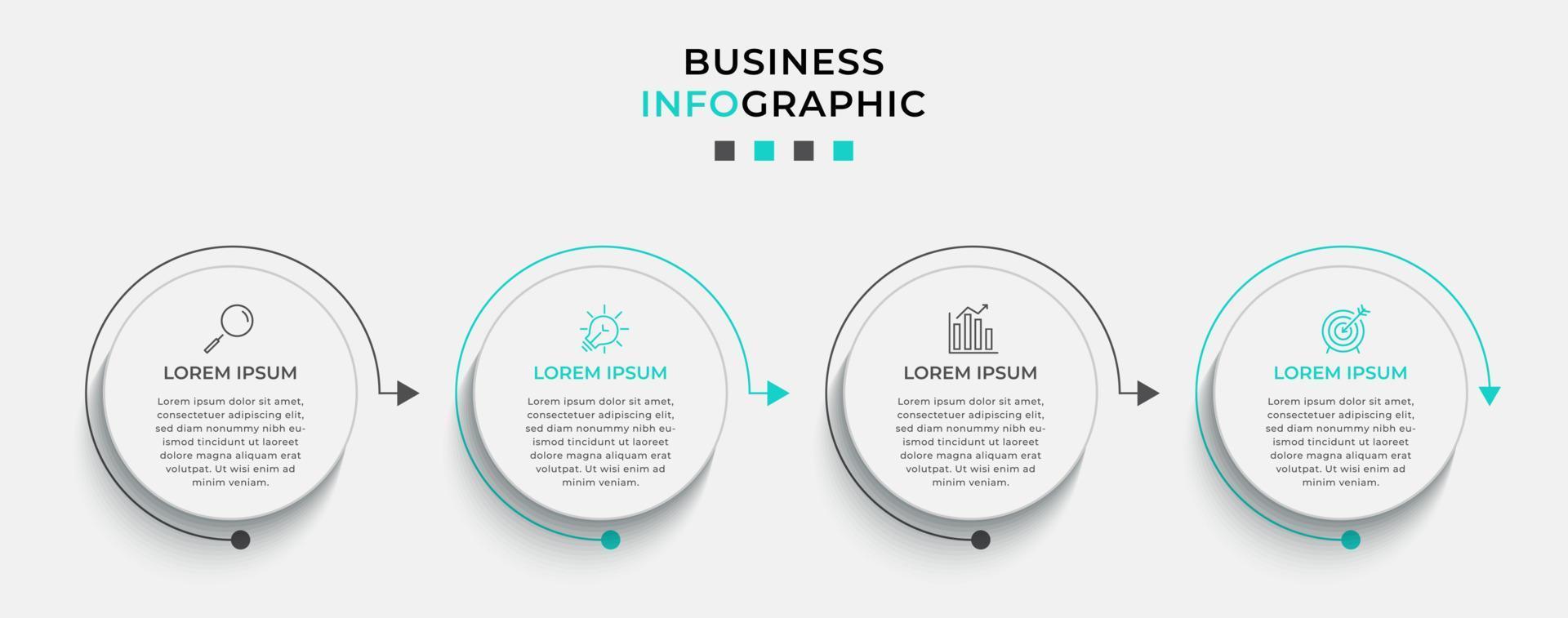 BUSINESS
INFOGRAPHIC

LOREM IPSUM

Lorem ipsum dolor sit amet, consectetuer adipiscing elit, sed diam nonummy nibh euismod tincidunt ut laoreet dolore magna aliquam erat volutpat. Ut wisi enim ad minim veniam.

LOREM IPSUM

Lorem ipsum dolor sit amet, consectetuer adipiscing elit, sed diam nonummy nibh euismod tincidunt ut laoreet dolore magna aliquam erat volutpat. Ut wisi enim ad minim veniam.

LOREM IPSUM

Lorem ipsum dolor sit amet, consectetuer adipiscing elit, sed diam nonummy nibh euismod tincidunt ut laoreet dolore magna aliquam erat volutpat. Ut wisi enim ad minim veniam.

LOREM IPSUM

Lorem ipsum dolor sit amet, consectetuer adipiscing elit, sed diam nonummy nibh euismod tincidunt ut laoreet dolore magna aliquam erat volutpat. Ut wisi enim ad minim veniam.