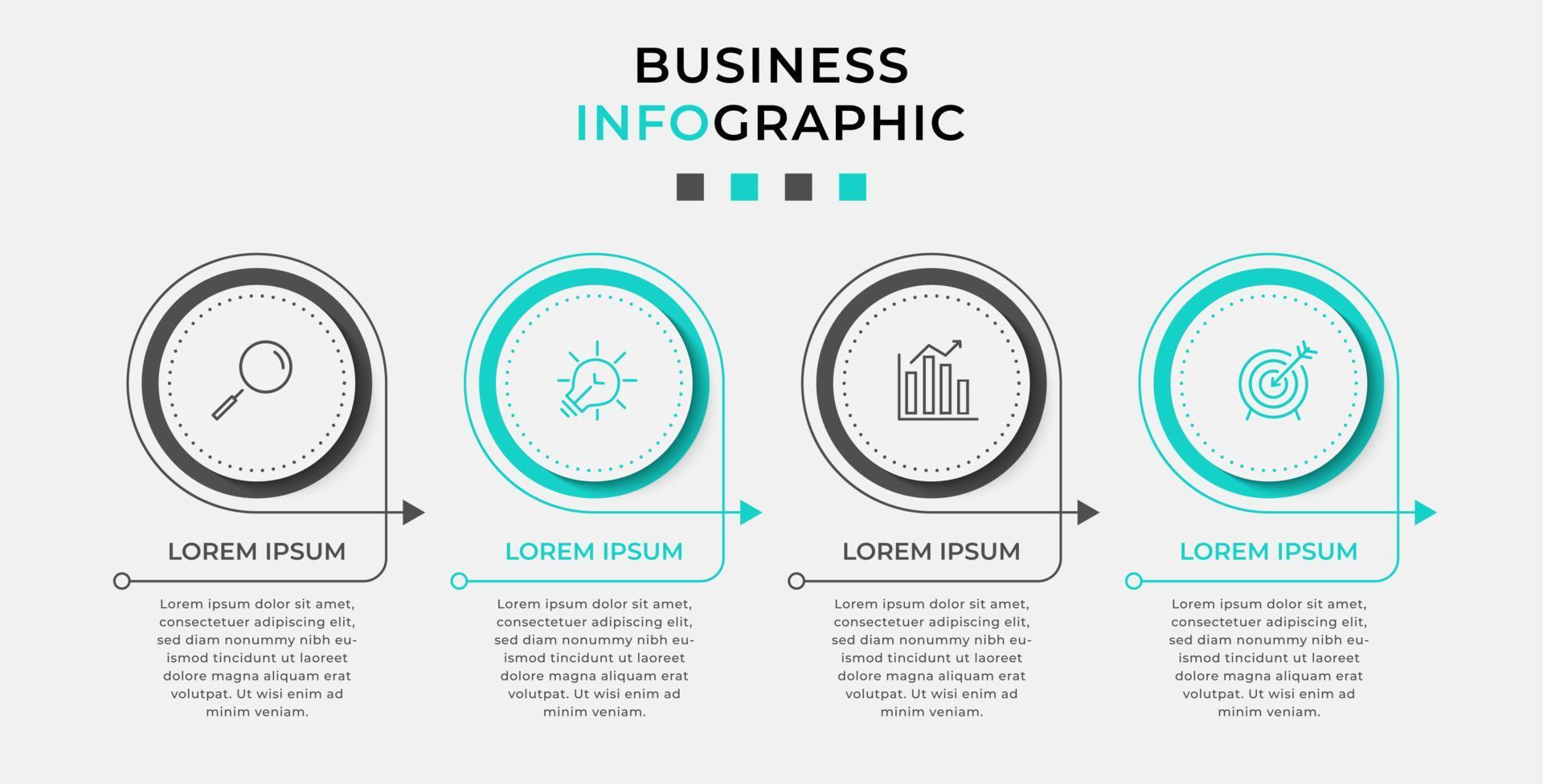 BUSINESS
INFOGRAPHIC

LOREM IPSUM

Lorem ipsum dolor sit amet, consectetuer adipiscing elit, sed diam nonummy nibh euismod tincidunt ut laoreet dolore magna aliquam erat volutpat. Ut wisi enim ad minim veniam.

LOREM IPSUM

Lorem ipsum dolor sit amet, consectetuer adipiscing elit, sed diam nonummy nibh euismod tincidunt ut laoreet dolore magna aliquam erat volutpat. Ut wisi enim ad minim veniam.

LOREM IPSUM

Lorem ipsum dolor sit amet, consectetuer adipiscing elit, sed diam nonummy nibh euismod tincidunt ut laoreet dolore magna aliquam erat volutpat. Ut wisi enim ad minim veniam.

LOREM IPSUM

Lorem ipsum dolor sit amet, consectetuer adipiscing elit, sed diam nonummy nibh euismod tincidunt ut laoreet dolore magna aliquam erat volutpat. Ut wisi enim ad minim veniam.